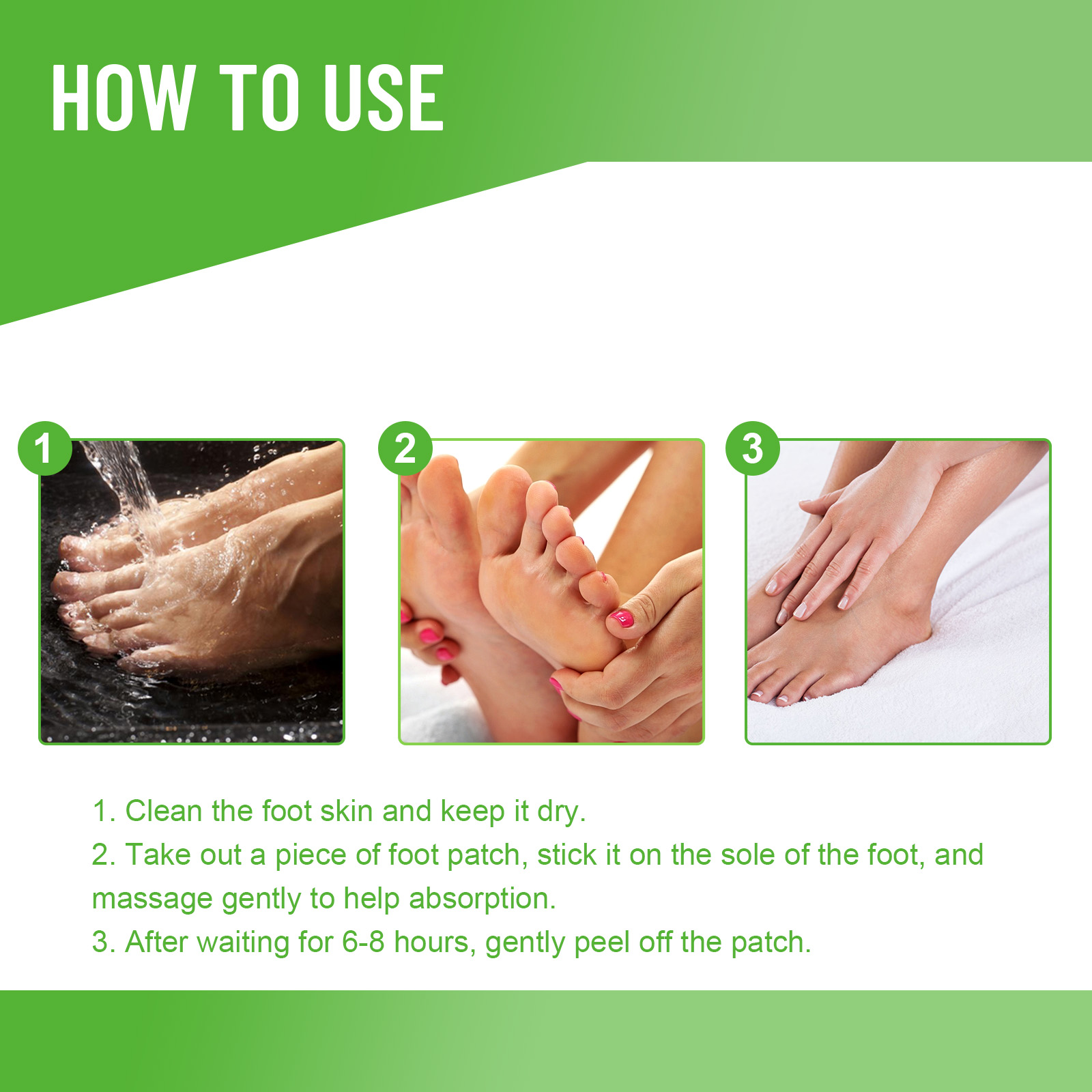 HOW TO USE

1

2

3

1. Clean the foot skin and keep it dry.
2. Take out a piece of foot patch, stick it on the sole of the foot, and massage gently to help absorption.
3. After waiting for 6-8 hours, gently peel off the patch.