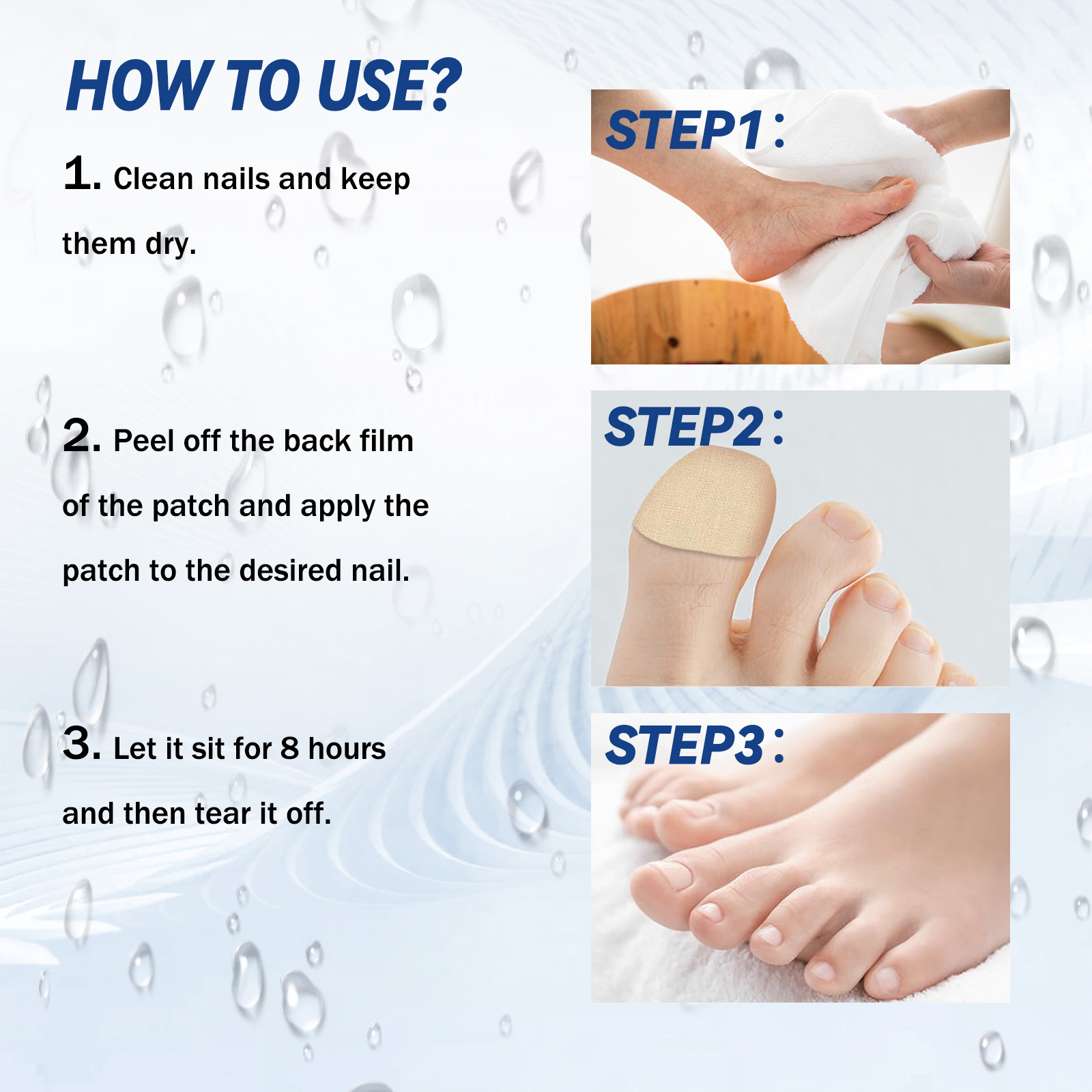 HOW TO USE?

1. Clean nails and keep them dry.

2. Peel off the back film of the patch and apply the patch to the desired nail.

3. Let it sit for 8 hours and then tear it off.

STEP1：

STEP2：

STEP3：