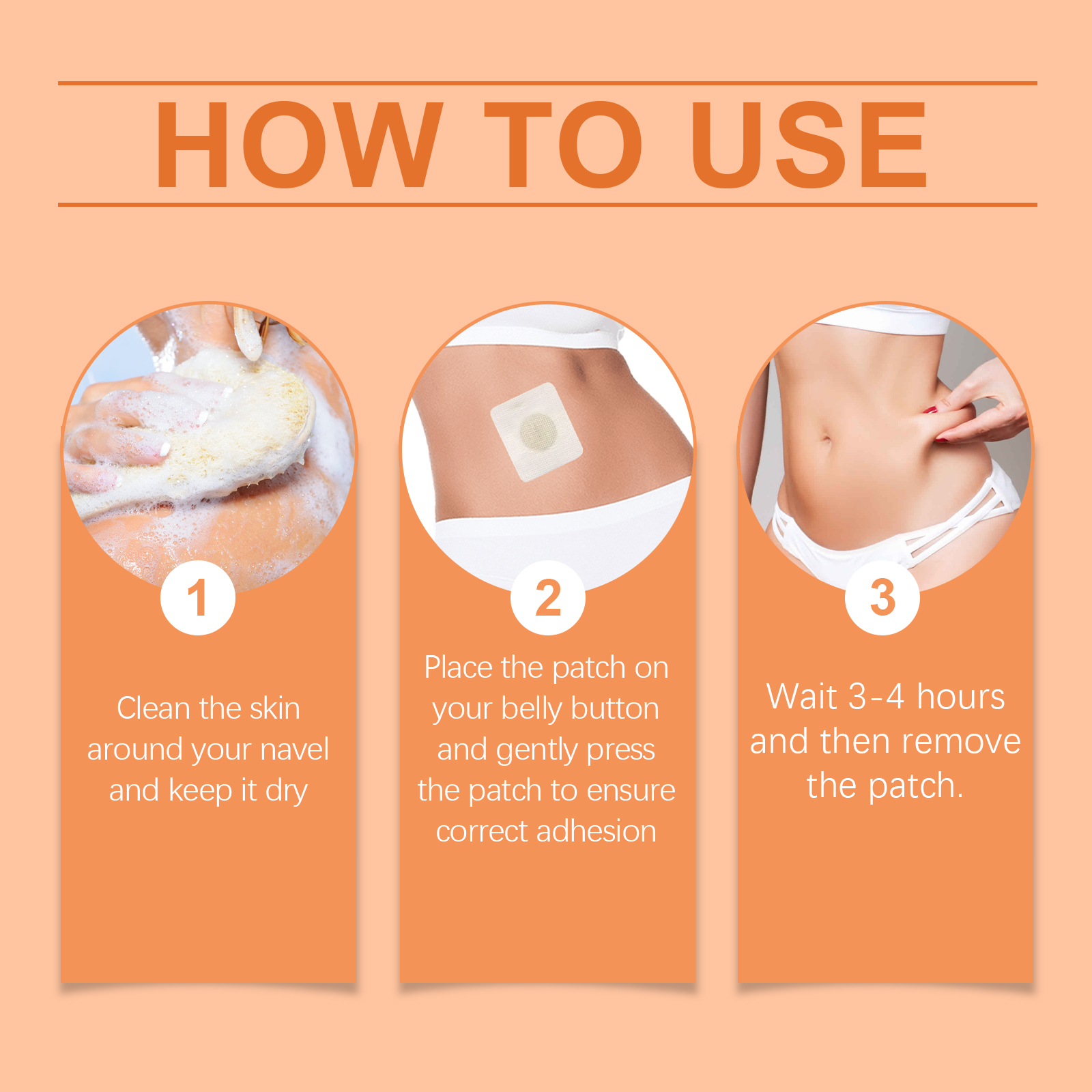 HOW TO USE

1

Clean the skin around your navel and keep it dry

2

Place the patch on your belly button and gently press the patch to ensure correct adhesion

3

Wait 3-4 hours and then remove the patch.