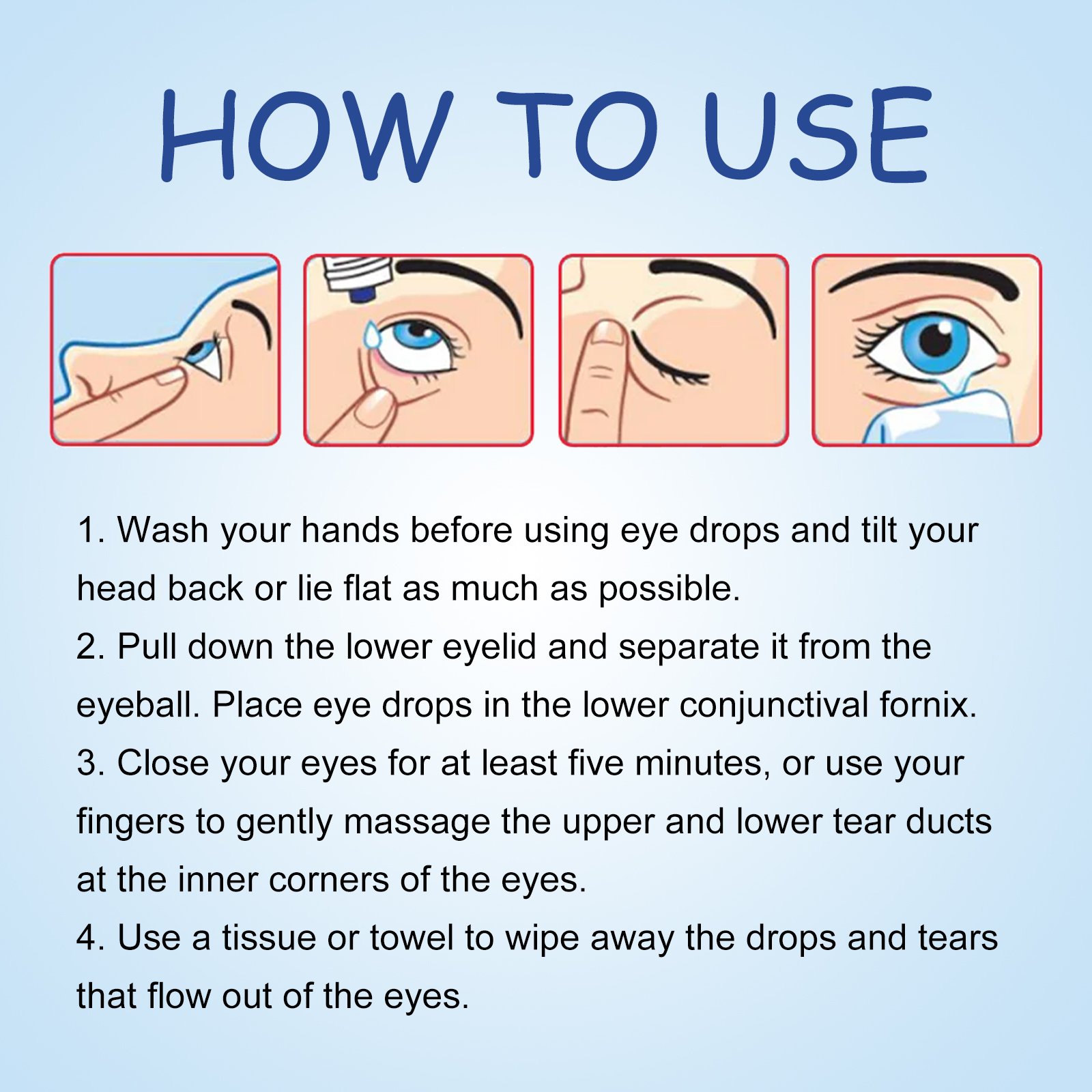 HOW TO USE

1. Wash your hands before using eye drops and tilt your head back or lie flat as much as possible.
2. Pull down the lower eyelid and separate it from the eyeball. Place eye drops in the lower conjunctival fornix.
3. Close your eyes for at least five minutes, or use your fingers to gently massage the upper and lower tear ducts at the inner corners of the eyes.
4. Use a tissue or towel to wipe away the drops and tears that flow out of the eyes.