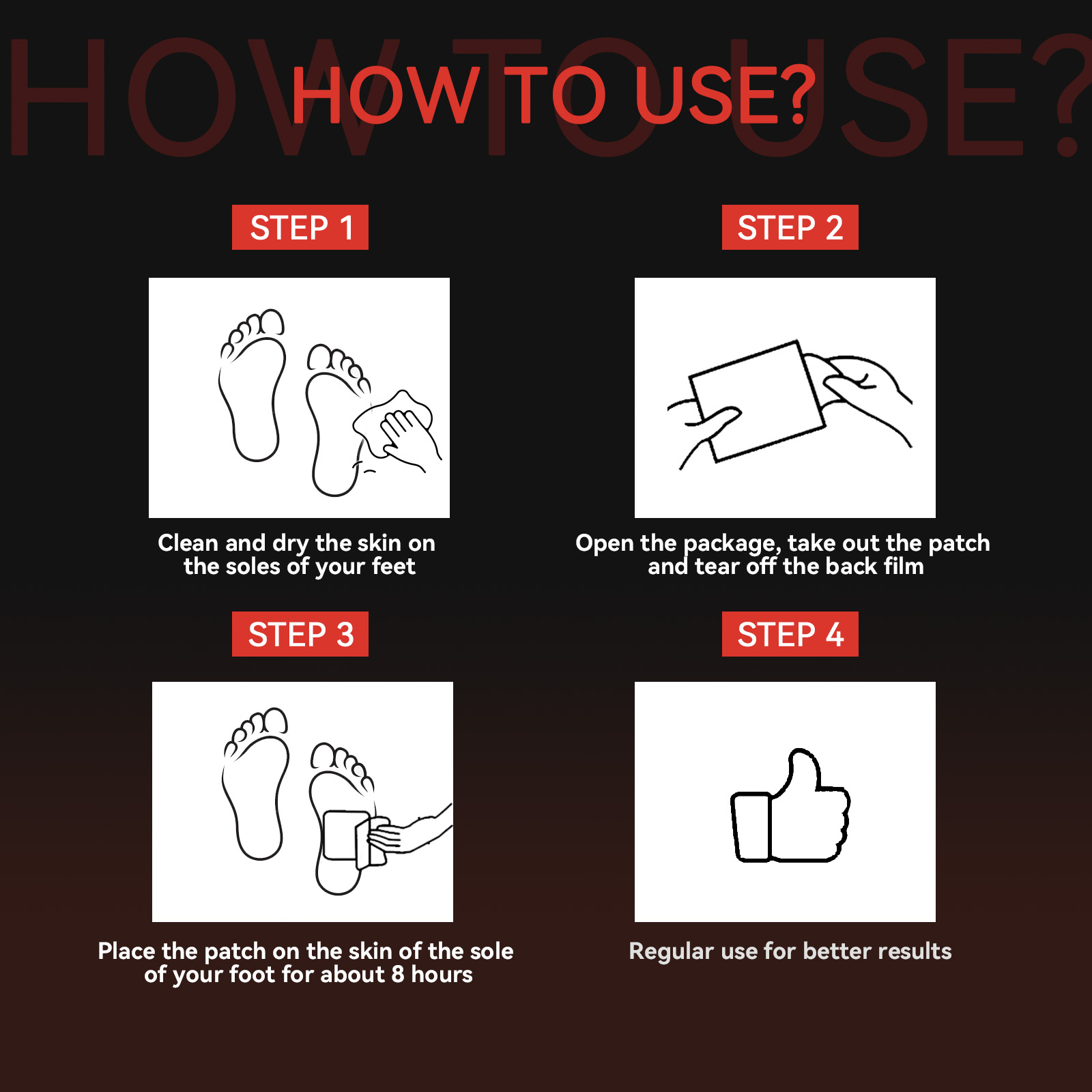 HOW TO USE?

HOW TO USE?

STEP 1

Clean and dry the skin on the soles of your feet

STEP 2

Open the package, take out the patch and tear off the back film

STEP 3

Place the patch on the skin of the sole of your foot for about 8 hours

STEP 4

Regular use for better results