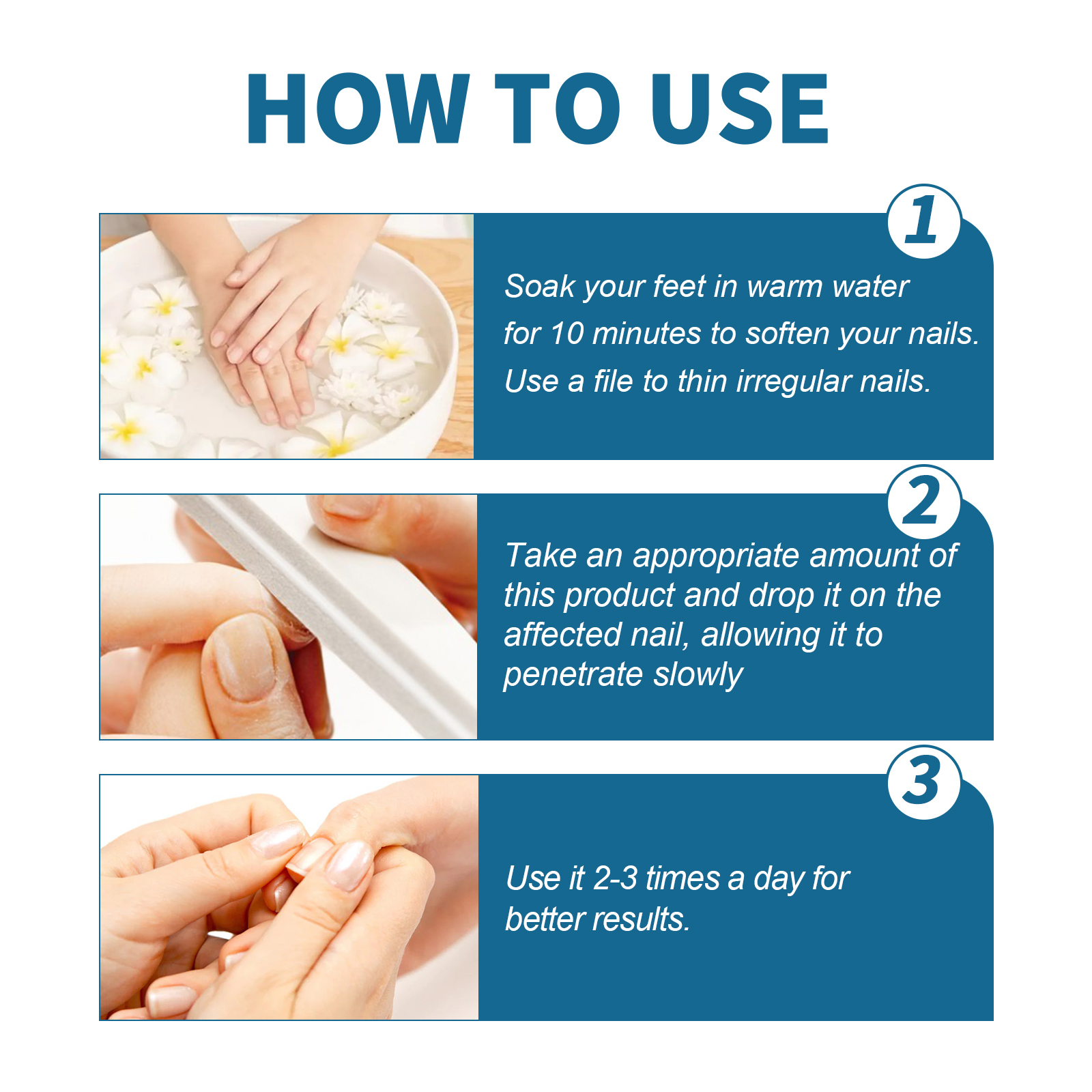 HOW TO USE

1

Soak your feet in warm water for 10 minutes to soften your nails. Use a file to thin irregular nails.

2

Take an appropriate amount of this product and drop it on the affected nail, allowing it to penetrate slowly

3

Use it 2-3 times a day for better results.