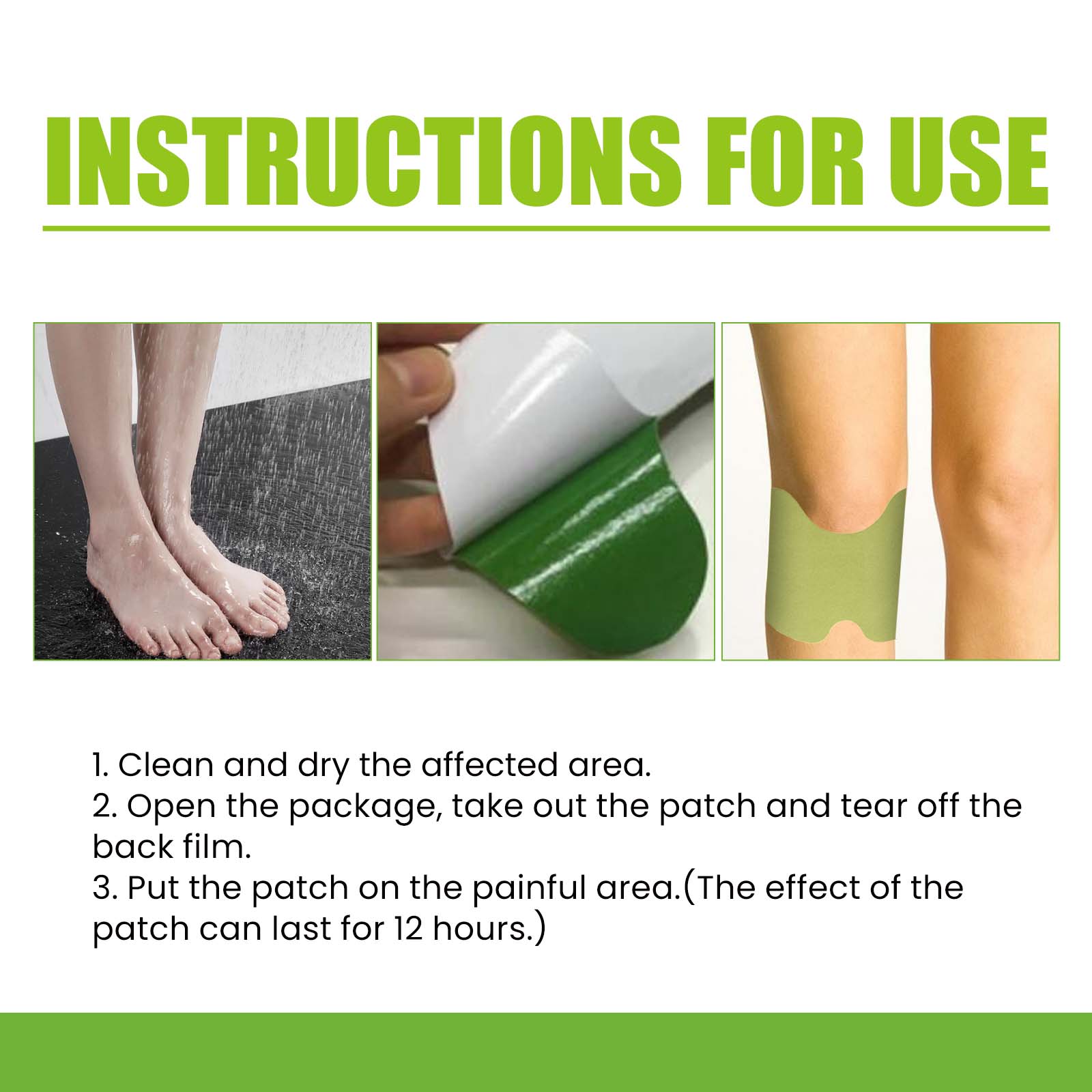 INSTRUCTIONS FOR USE

1. Clean and dry the affected area.
2. Open the package, take out the patch and tear off the back film.
3. Put the patch on the painful area.(The effect of the patch can last for 12 hours.)