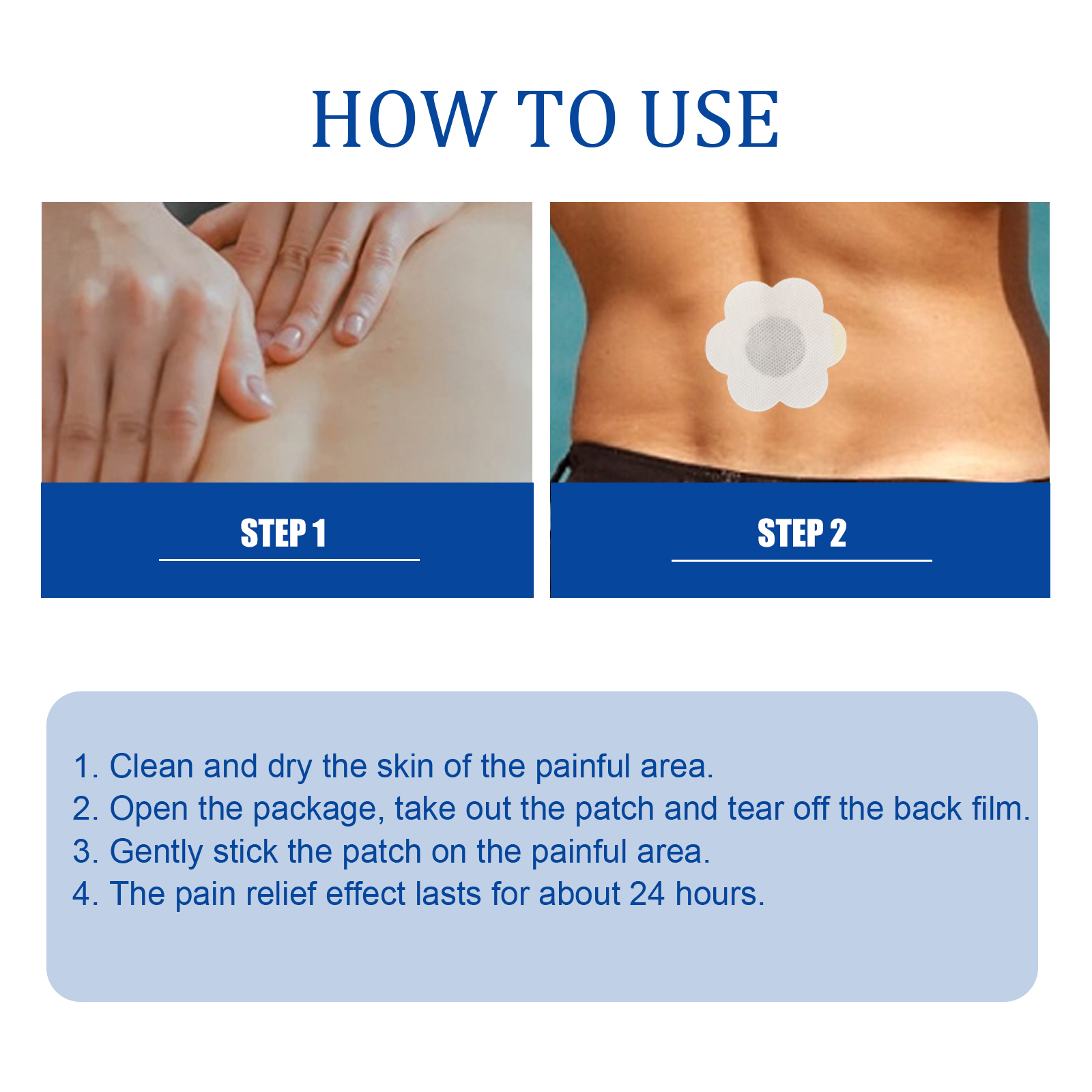 HOW TO USE

STEP 1

STEP 2

1. Clean and dry the skin of the painful area.
2. Open the package, take out the patch and tear off the back film.
3. Gently stick the patch on the painful area.
4. The pain relief effect lasts for about 24 hours.