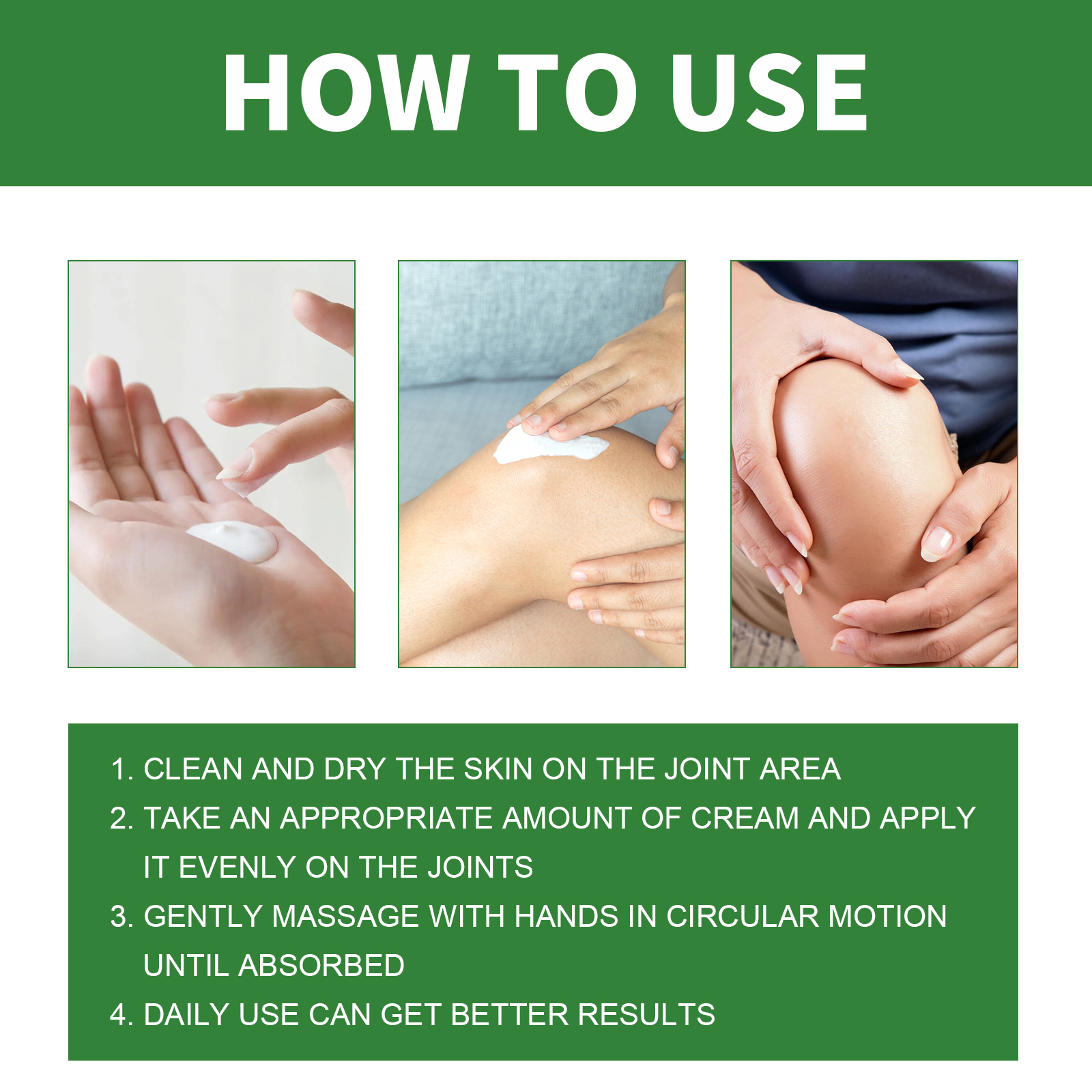 HOW TO USE

1. CLEAN AND DRY THE SKIN ON THE JOINT AREA
2. TAKE AN APPROPRIATE AMOUNT OF CREAM AND APPLY IT EVENLY ON THE JOINTS
3. GENTLY MASSAGE WITH HANDS IN CIRCULAR MOTION UNTIL ABSORBED
4. DAILY USE CAN GET BETTER RESULTS