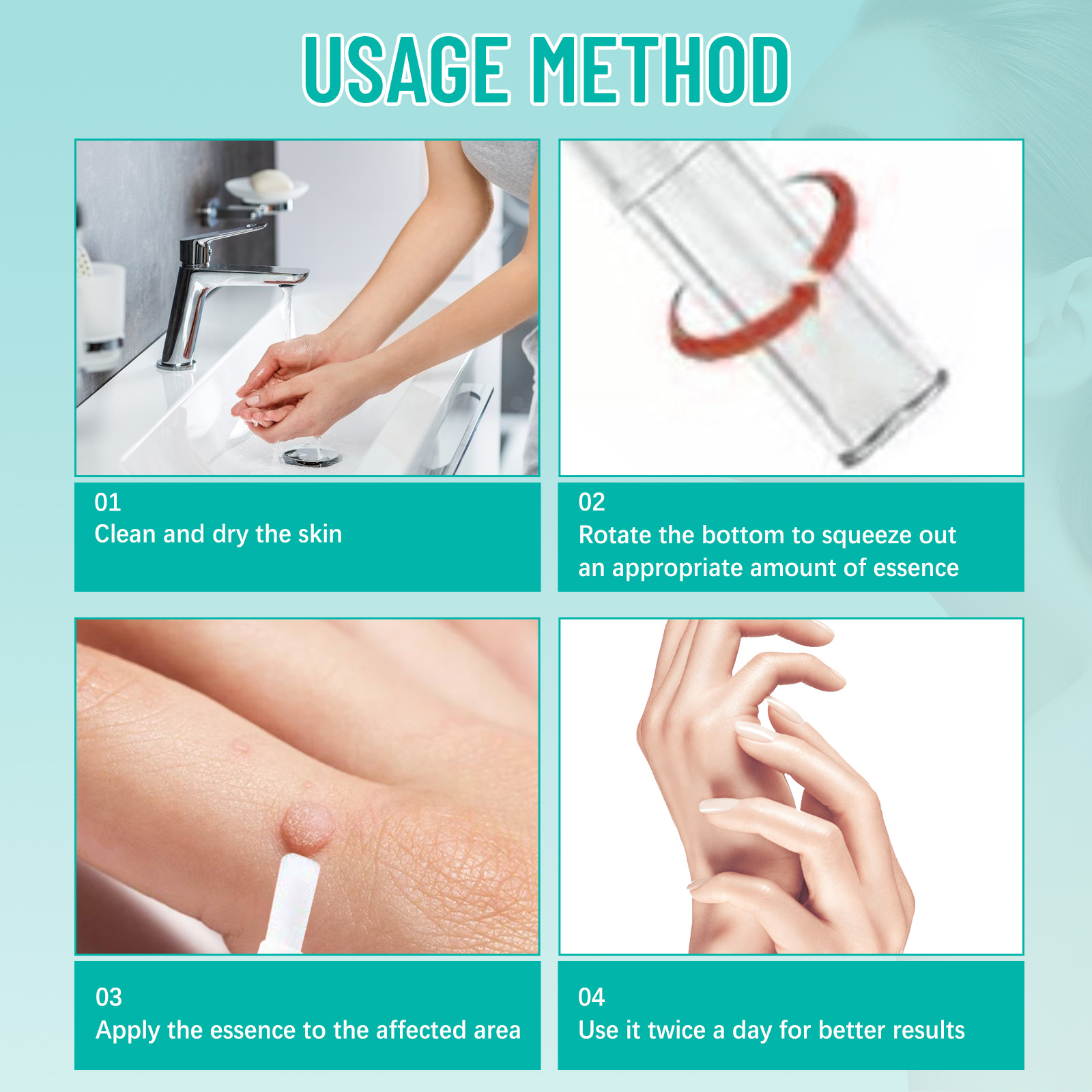 USAGE METHOD

01
Clean and dry the skin

02
Rotate the bottom to squeeze out an appropriate amount of essence

03
Apply the essence to the affected area

04
Use it twice a day for better results