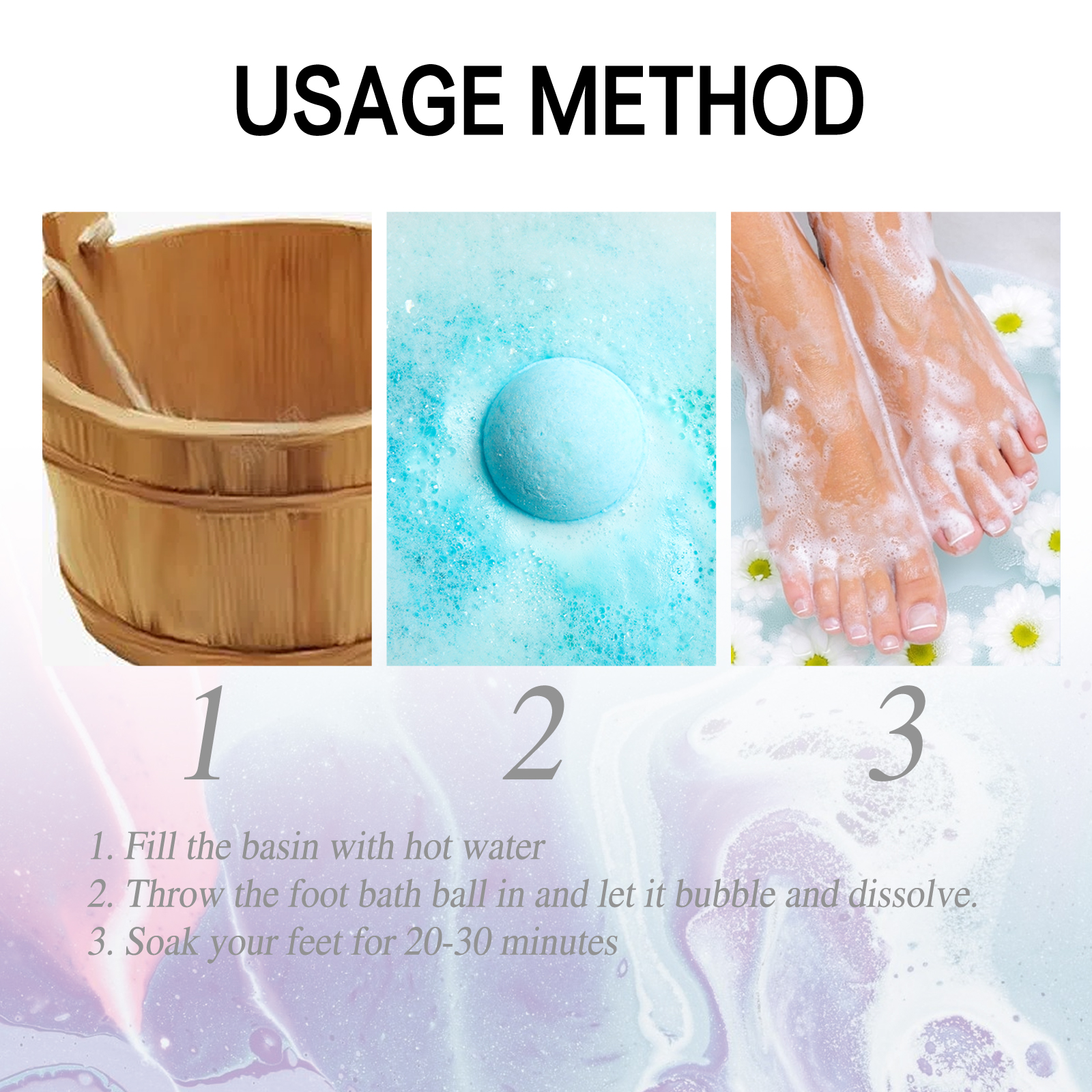 USAGE METHOD

1

2

3

1. Fill the basin with hot water
2. Throw the foot bath ball in and let it bubble and dissolve.
3. Soak your feet for 20-30 minutes