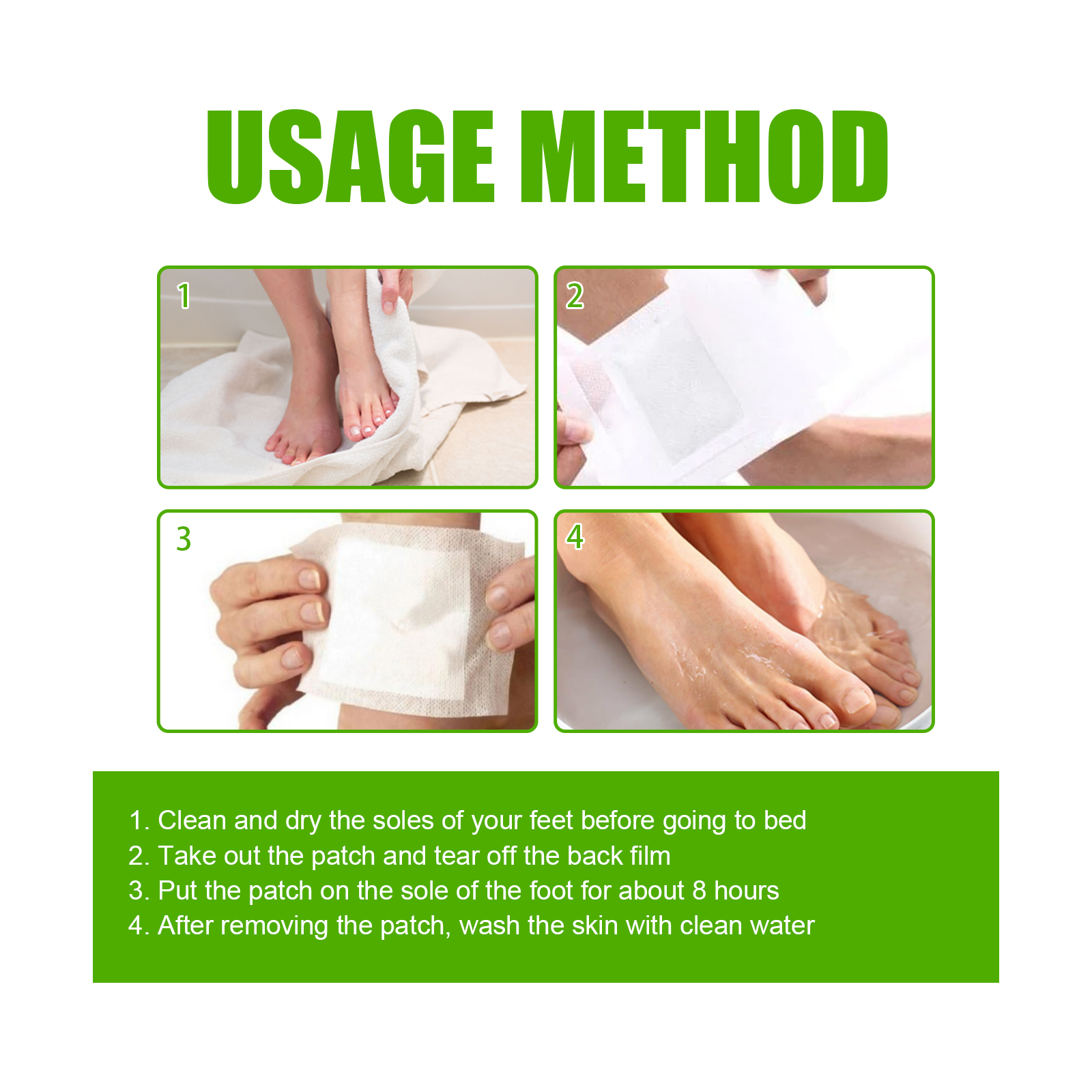 USAGE METHOD

1

2

3

4

1. Clean and dry the soles of your feet before going to bed
2. Take out the patch and tear off the back film
3. Put the patch on the sole of the foot for about 8 hours
4. After removing the patch, wash the skin with clean water