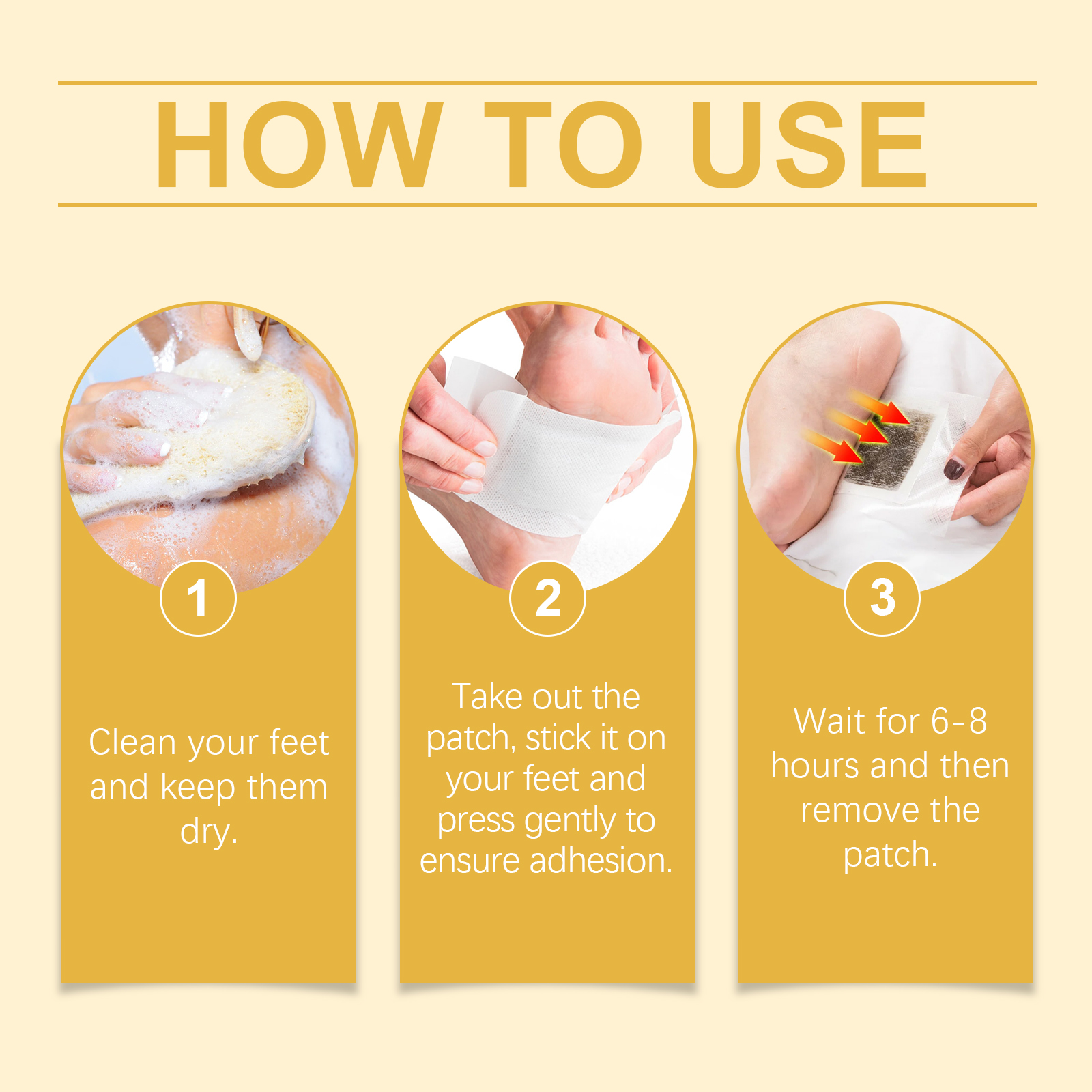 HOW TO USE

1

Clean your feet and keep them dry.

2

Take out the patch, stick it on your feet and press gently to ensure adhesion.

3

Wait for 6-8 hours and then remove the patch.