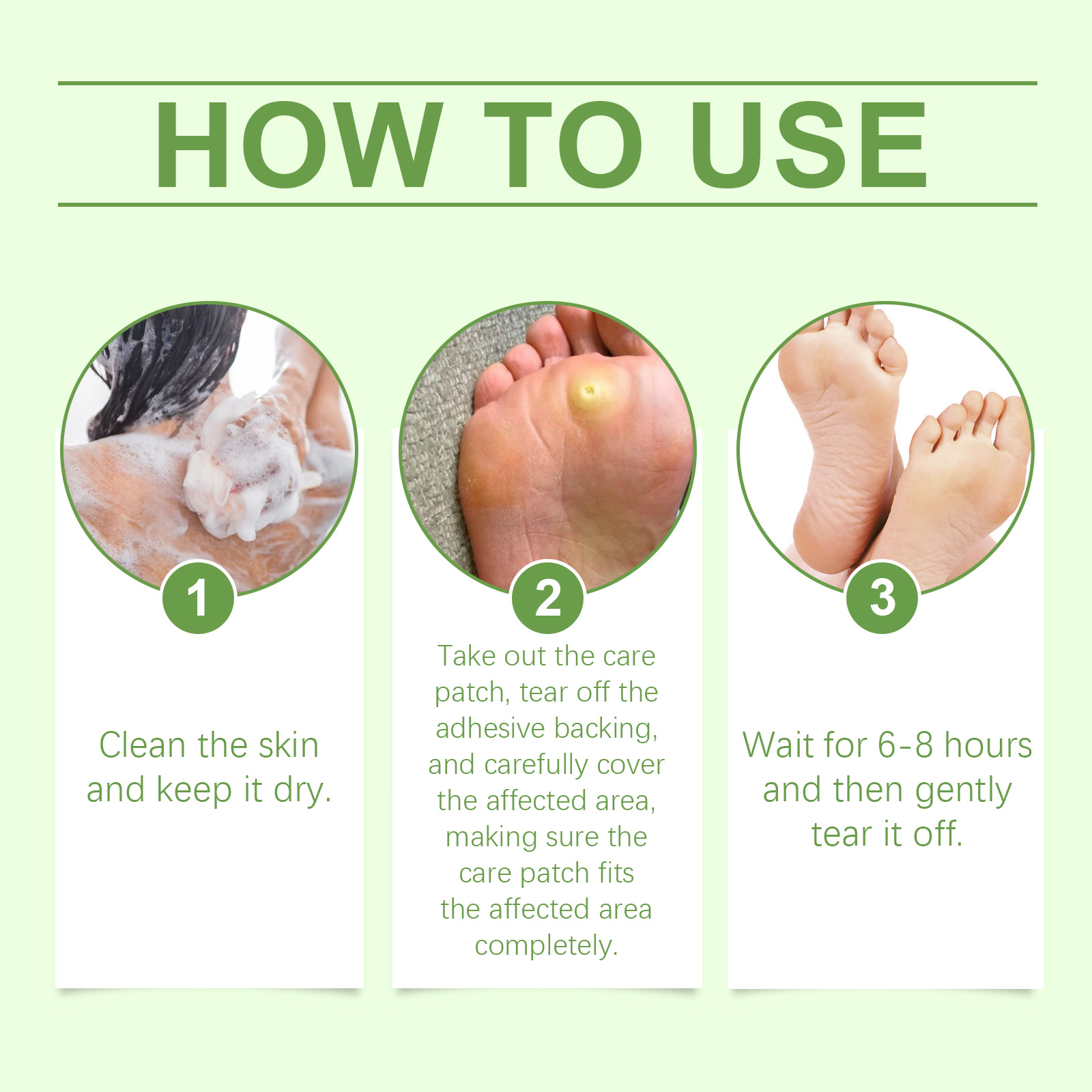 HOW TO USE

1

Clean the skin and keep it dry.

2

Take out the care patch, tear off the adhesive backing, and carefully cover the affected area, making sure the care patch fits the affected area completely.

3

Wait for 6-8 hours and then gently tear it off.