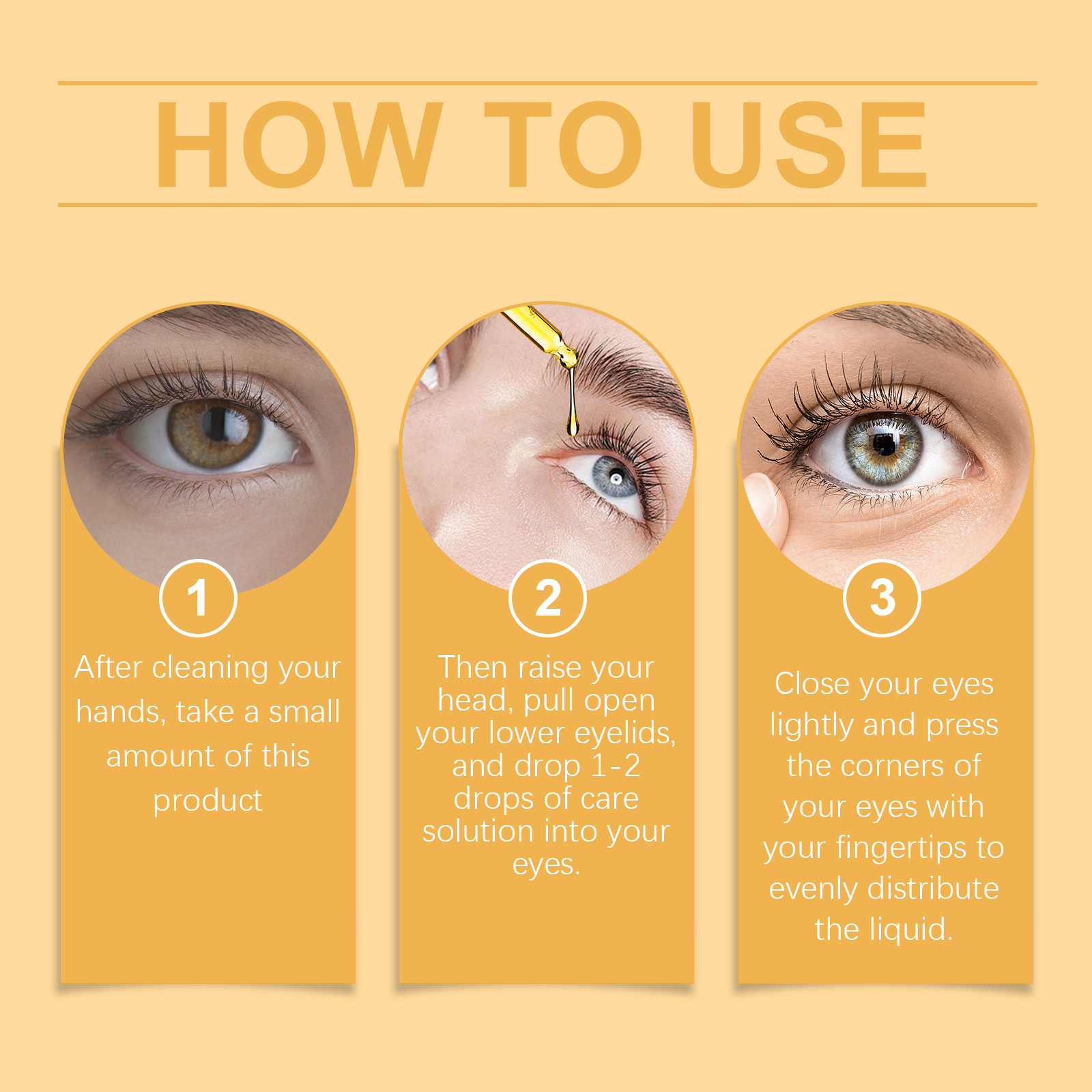 HOW TO USE

1

After cleaning your hands, take a small amount of this product

2

Then raise your head, pull open your lower eyelids, and drop 1-2 drops of care solution into your eyes.

3

Close your eyes lightly and press the corners of your eyes with your fingertips to evenly distribute the liquid.