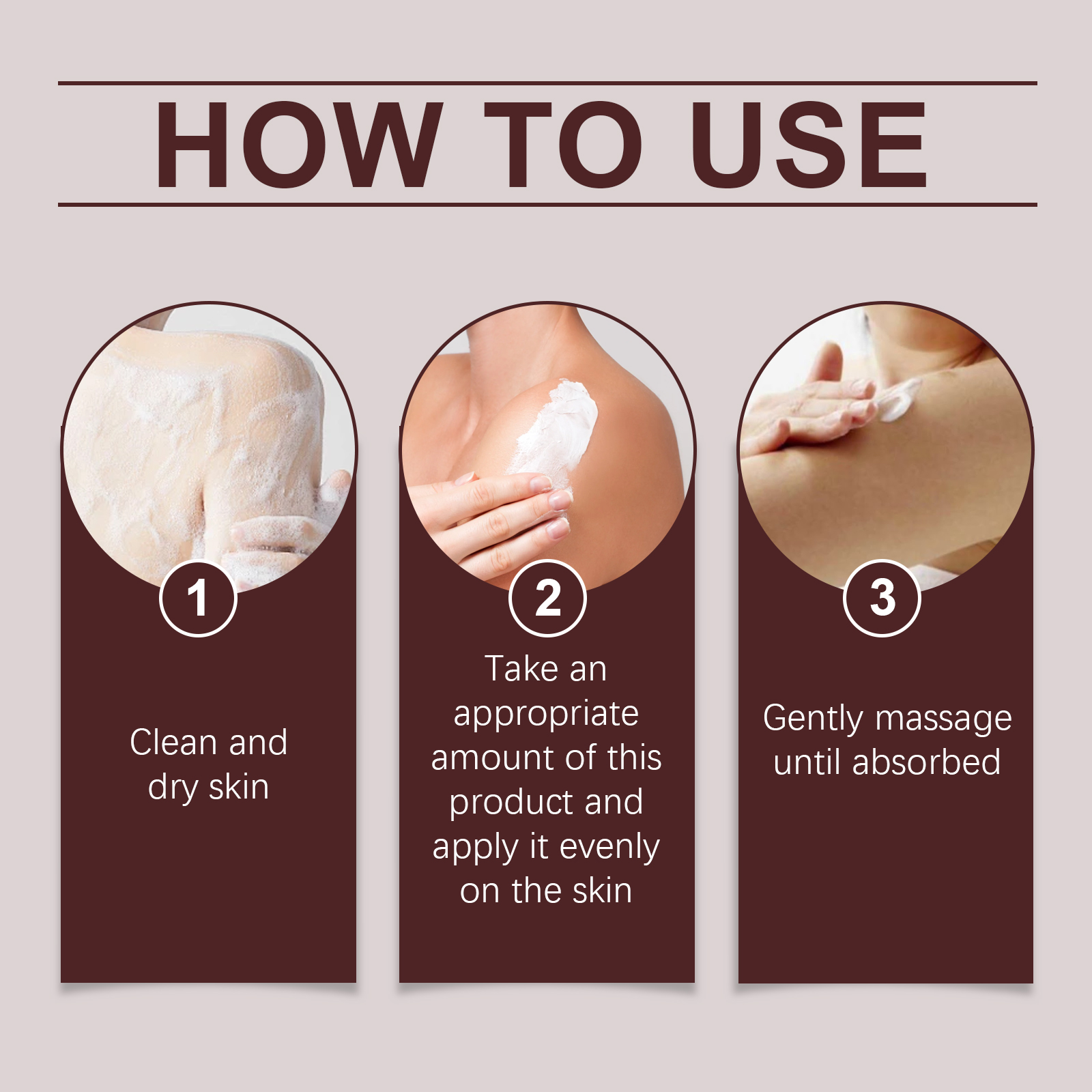 HOW TO USE

1

Clean and dry skin

2

Take an appropriate amount of this product and apply it evenly on the skin

3

Gently massage until absorbed