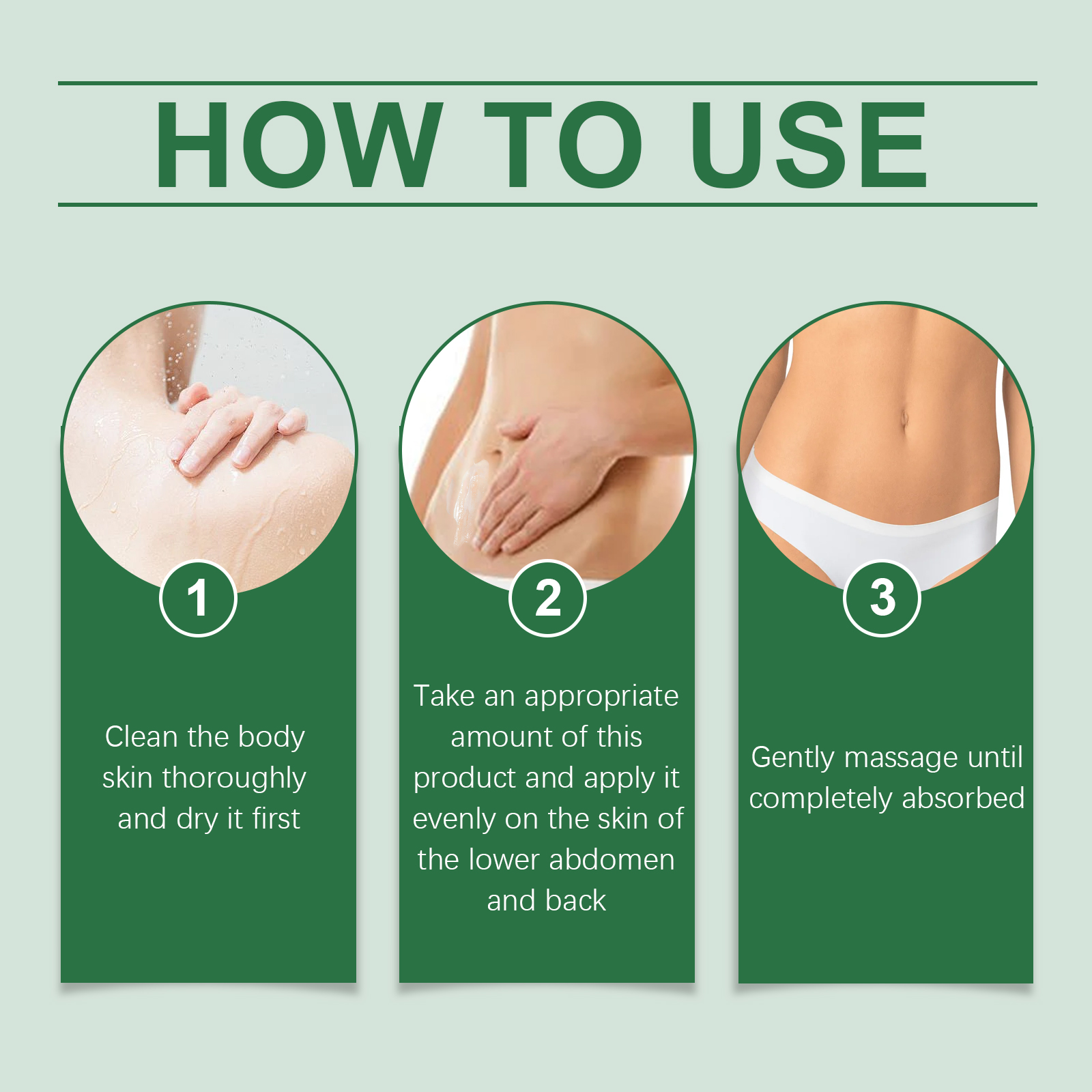 HOW TO USE

1

Clean the body skin thoroughly and dry it first

2

Take an appropriate amount of this product and apply it evenly on the skin of the lower abdomen and back

3

Gently massage until completely absorbed