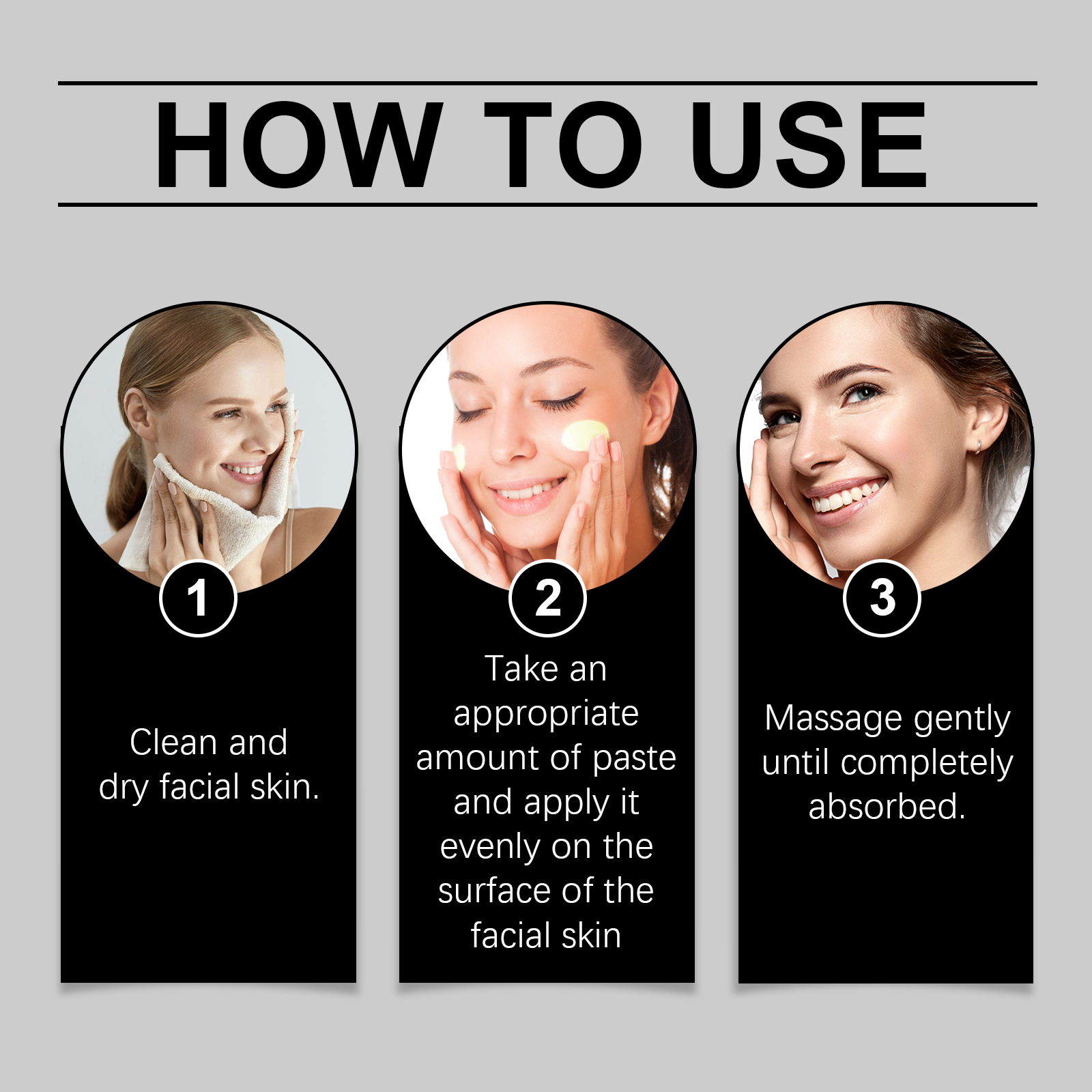 HOW TO USE

1

Clean and dry facial skin.

2

Take an appropriate amount of paste and apply it evenly on the surface of the facial skin

3

Massage gently until completely absorbed.