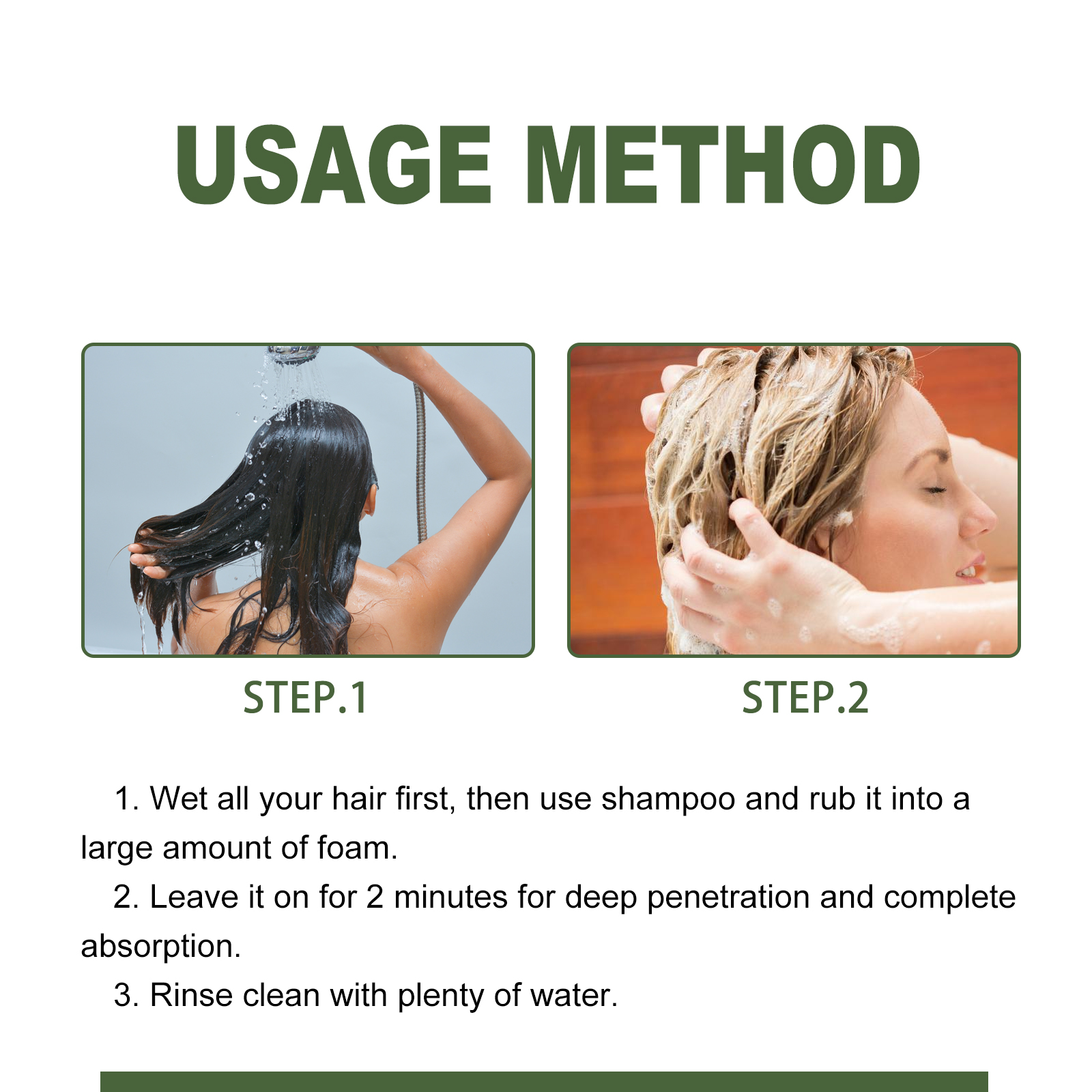 USAGE METHOD

STEP.1

STEP.2

1. Wet all your hair first, then use shampoo and rub it into a large amount of foam.

2. Leave it on for 2 minutes for deep penetration and complete absorption.

3. Rinse clean with plenty of water.