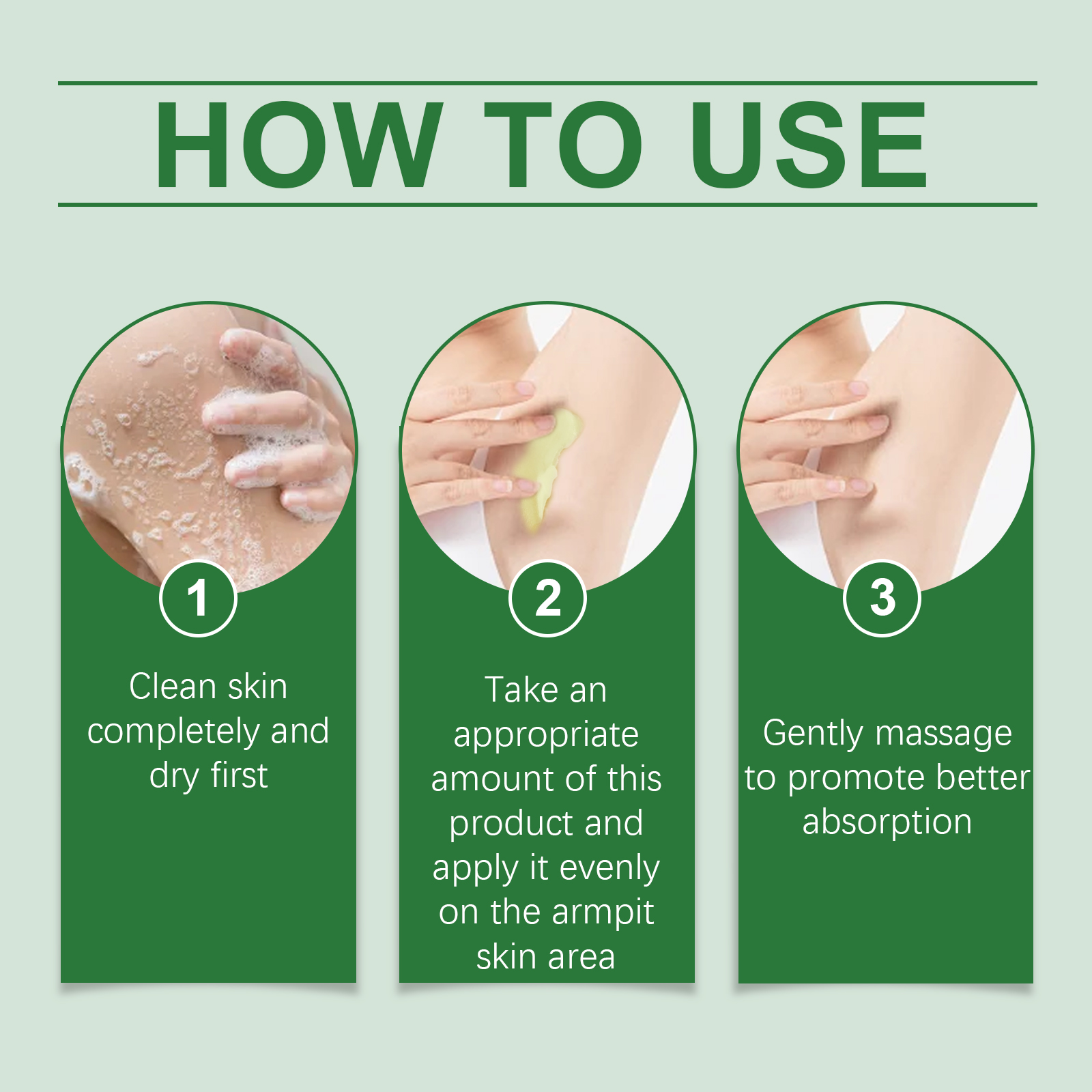 HOW TO USE

1

Clean skin completely and dry first

2

Take an appropriate amount of this product and apply it evenly on the armpit skin area

3

Gently massage to promote better absorption