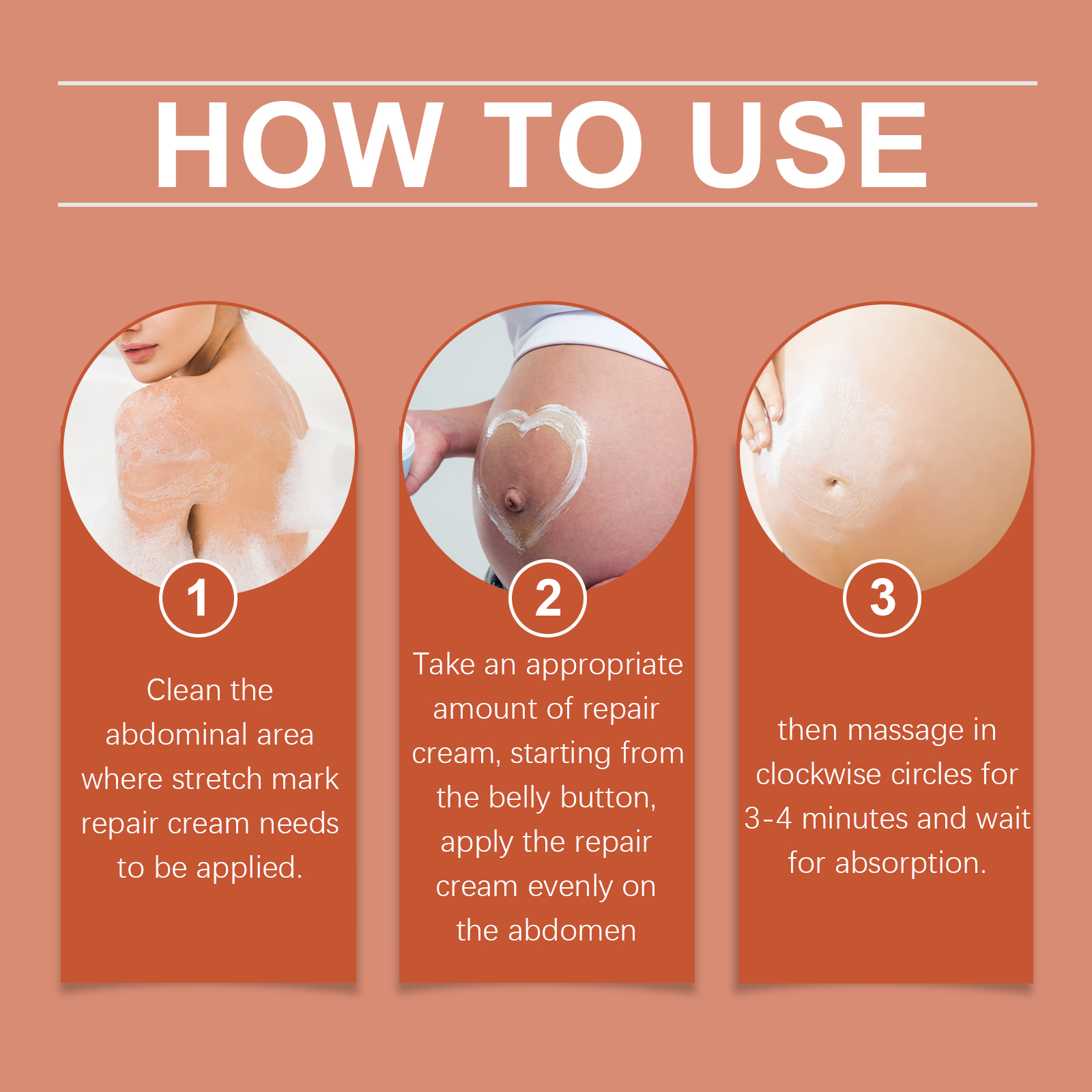 HOW TO USE

1

Clean the abdominal area where stretch mark repair cream needs to be applied.

2

Take an appropriate amount of repair cream, starting from the belly button, apply the repair cream evenly on the abdomen

3

then massage in clockwise circles for 3-4 minutes and wait for absorption.