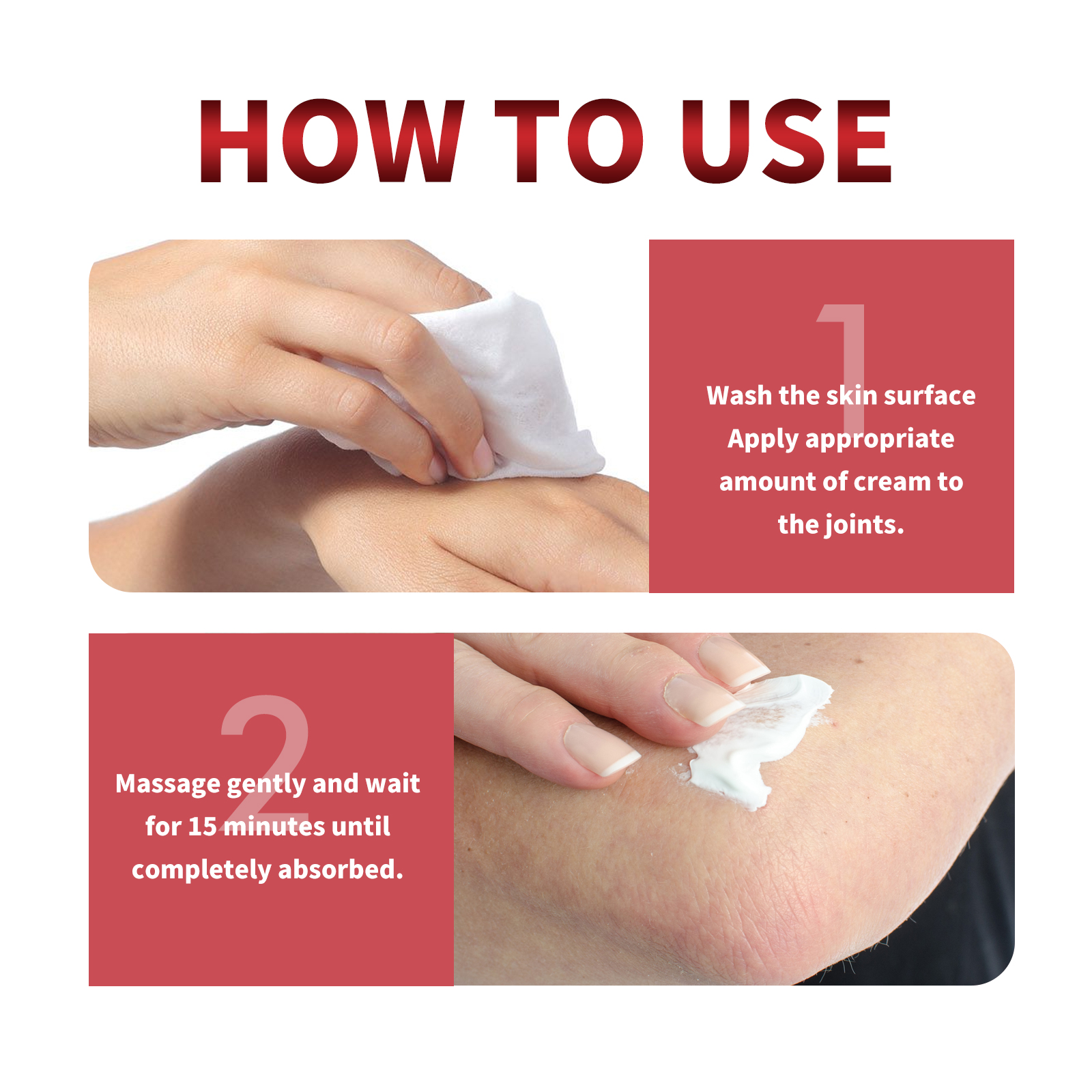 HOW TO USE

1

Wash the skin surface Apply appropriate amount of cream to the joints.

2

Massage gently and wait for 15 minutes until completely absorbed.