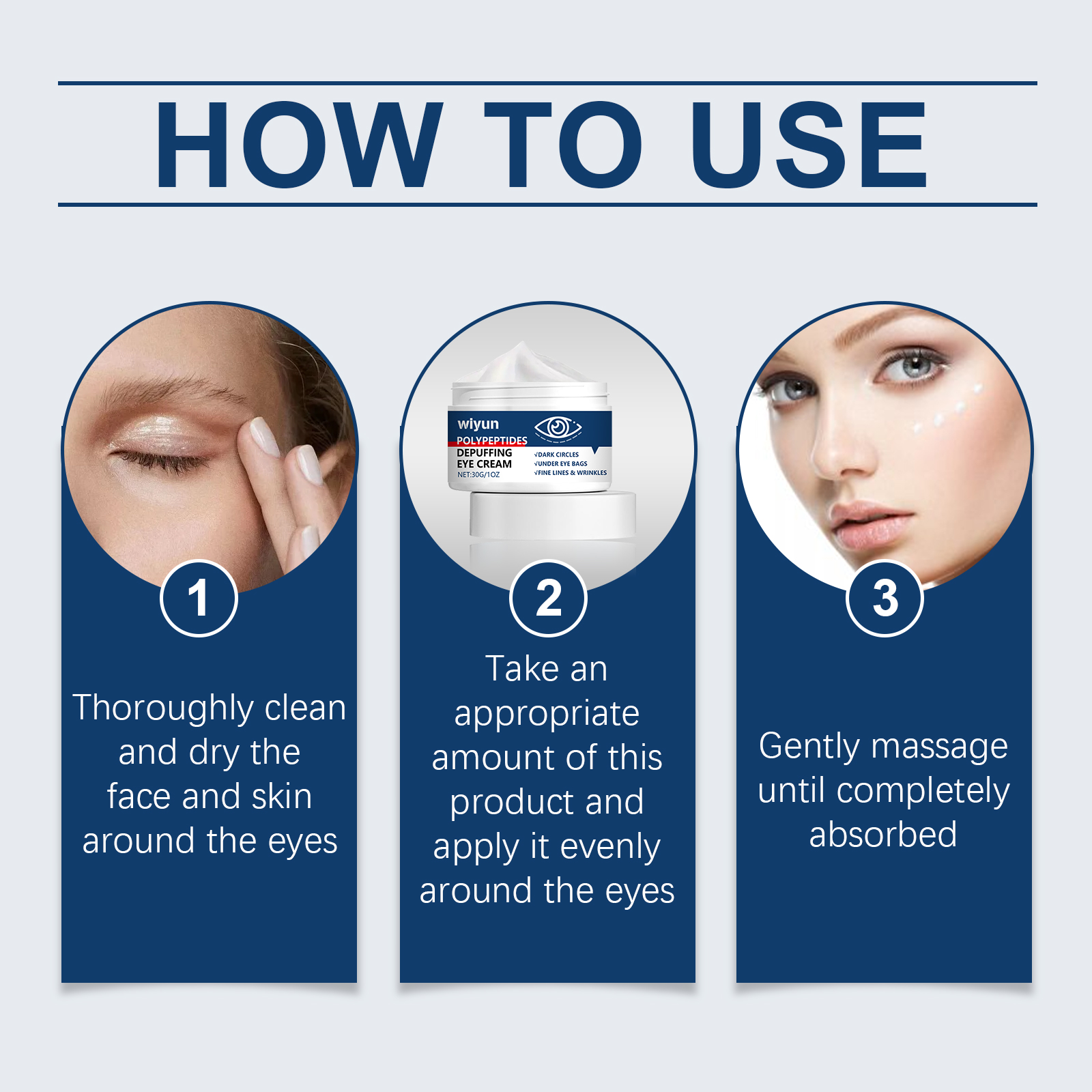 HOW TO USE

1

Thoroughly clean and dry the face and skin around the eyes

wiyun
POLYPEPTIDES
DEPUFFING EYE CREAM
NET:30G/1OZ
√DARK CIRCLES
√UNDER EYE BAGS
√FINE LINES & WRINKLES

2

Take an appropriate amount of this product and apply it evenly around the eyes

3

Gently massage until completely absorbed