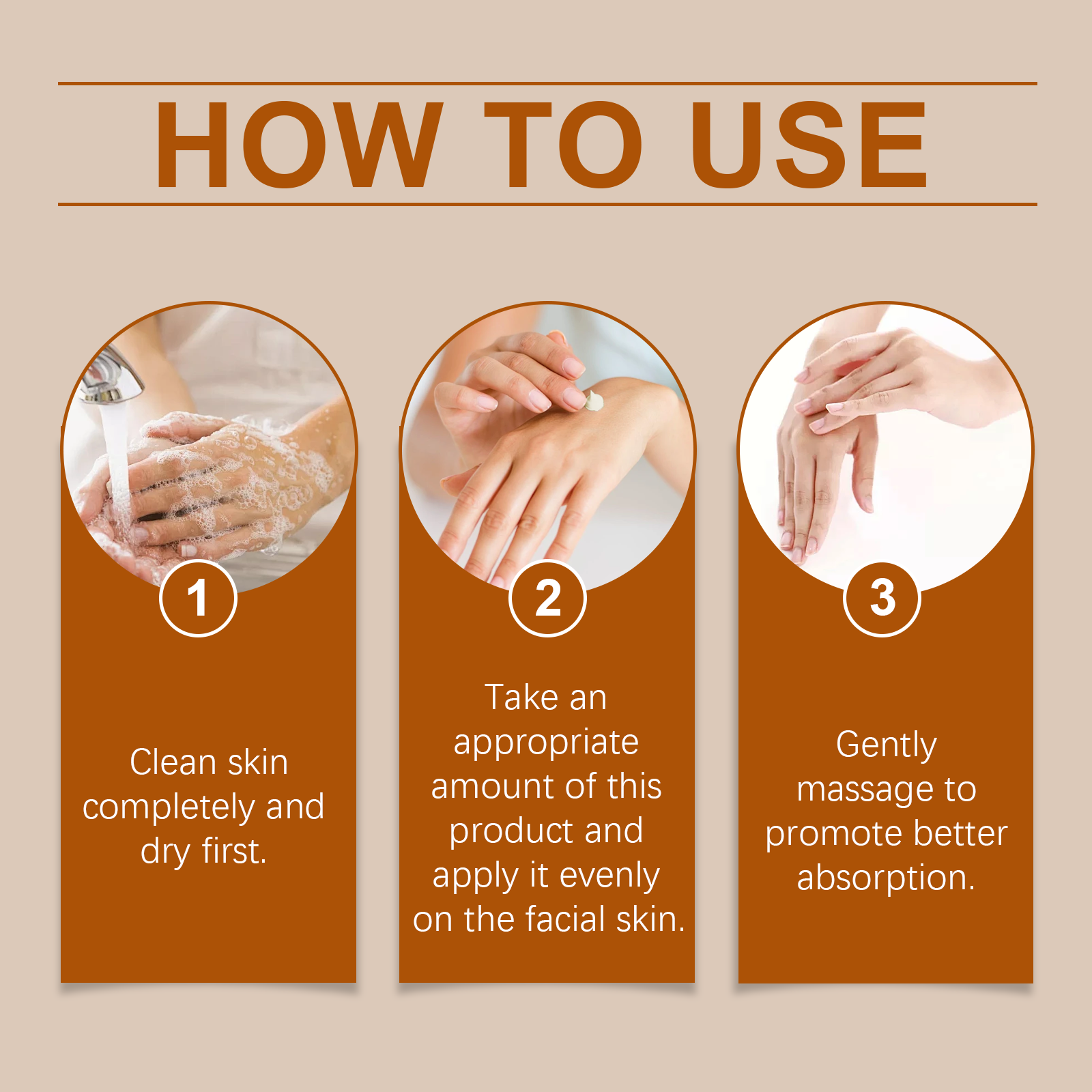 HOW TO USE

1

Clean skin completely and dry first.

2

Take an appropriate amount of this product and apply it evenly on the facial skin.

3

Gently massage to promote better absorption.