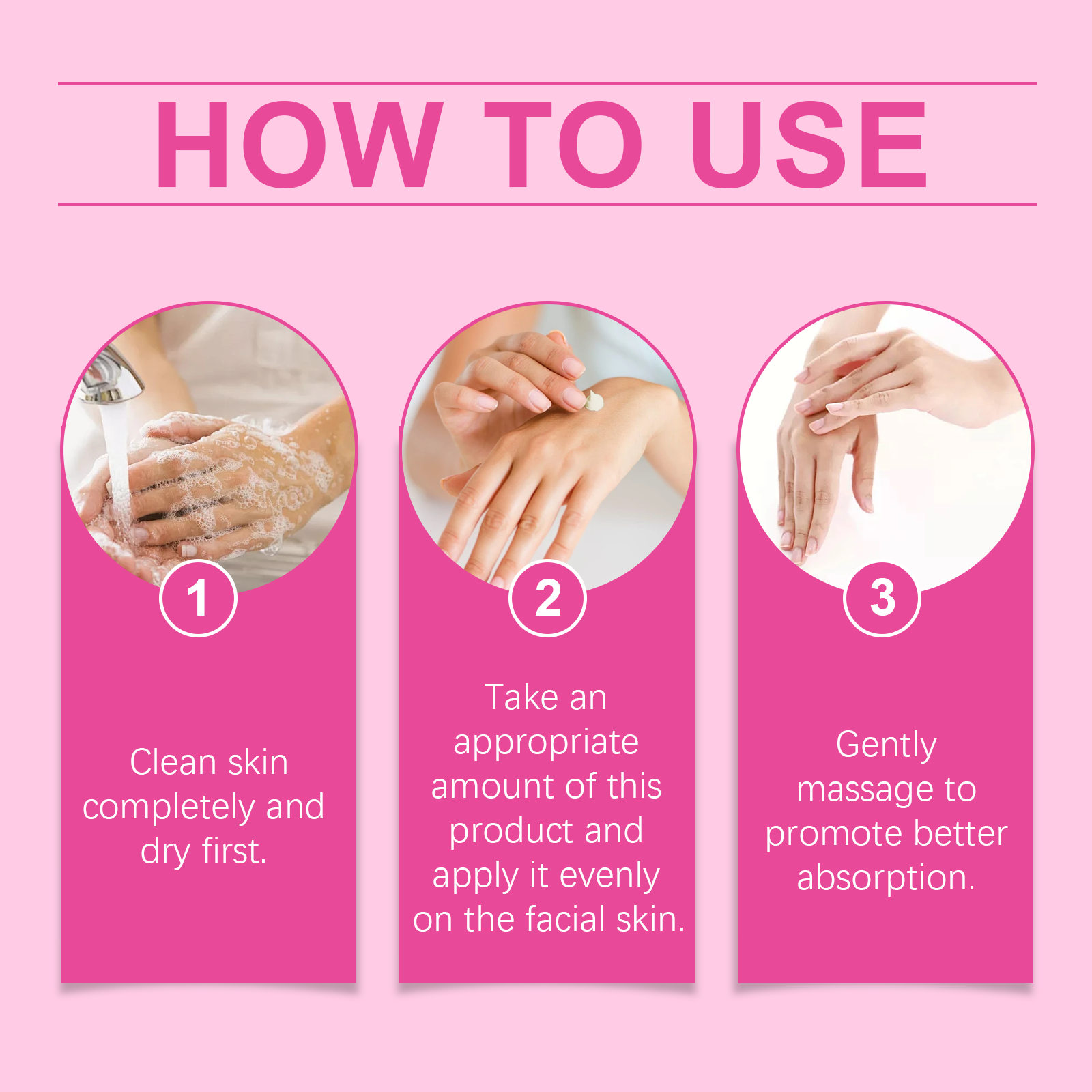 HOW TO USE

1

Clean skin completely and dry first.

2

Take an appropriate amount of this product and apply it evenly on the facial skin.

3

Gently massage to promote better absorption.