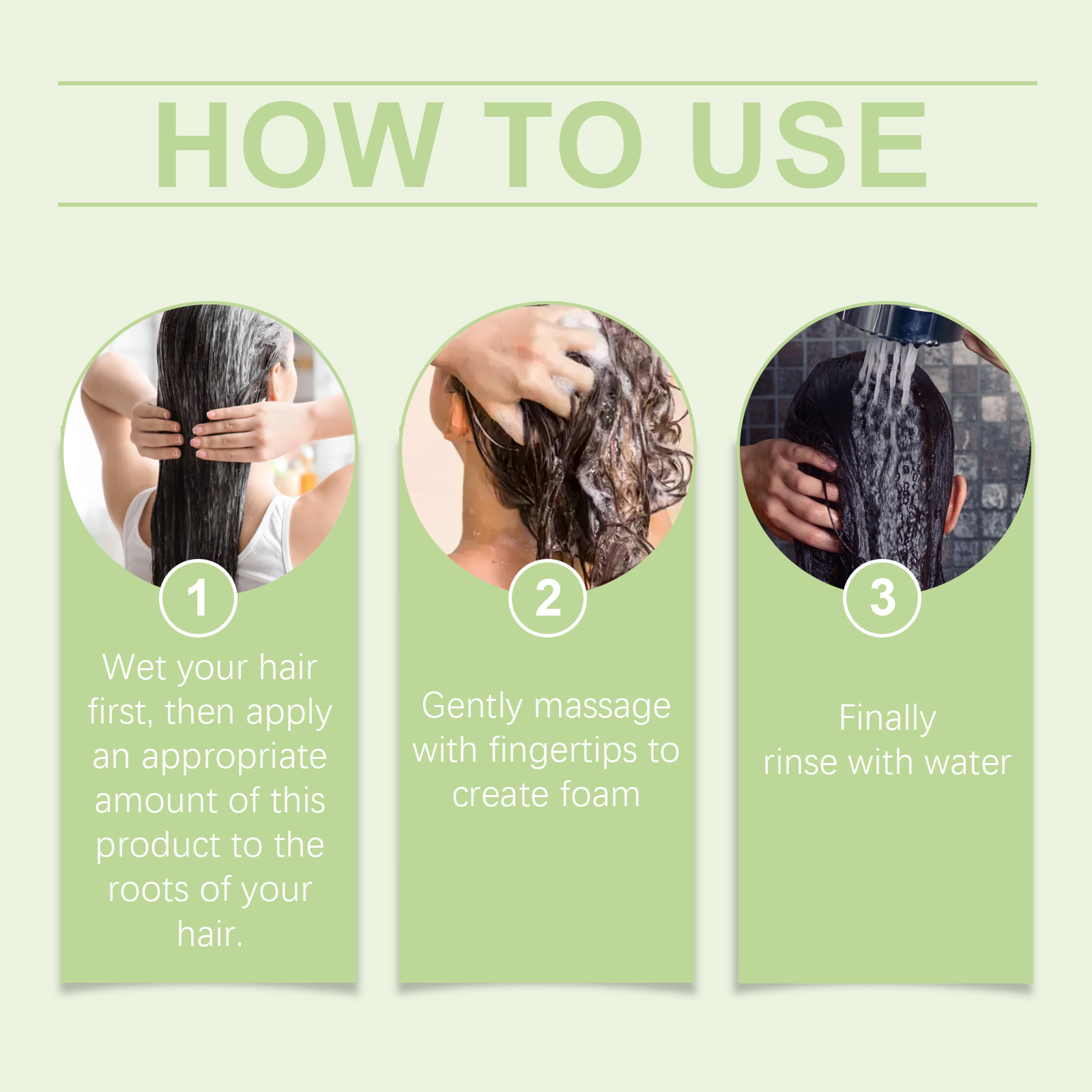 HOW TO USE

1

Wet your hair first, then apply an appropriate amount of this product to the roots of your hair.

2

Gently massage with fingertips to create foam

3

Finally rinse with water