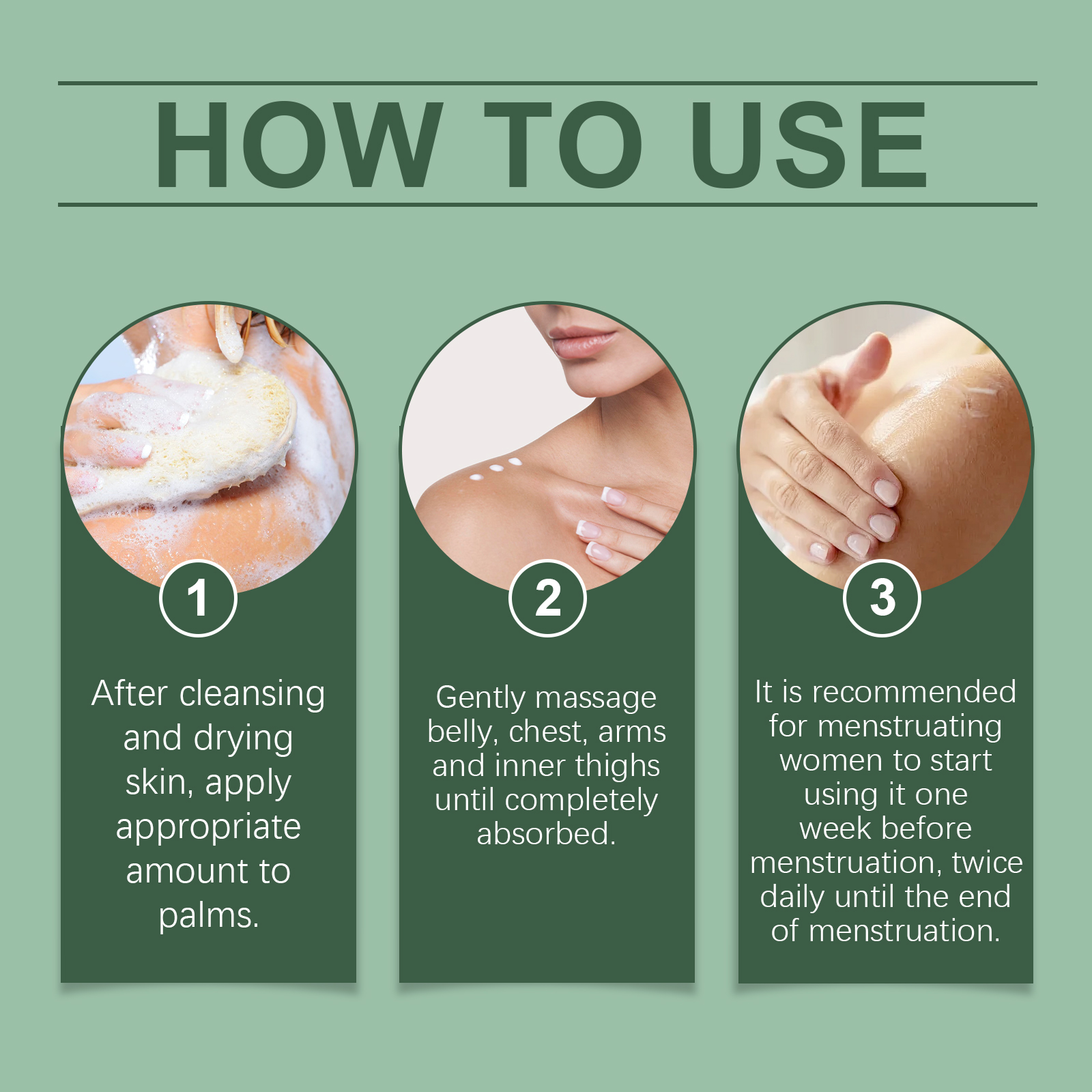 HOW TO USE

1

After cleansing and drying skin, apply appropriate amount to palms.

2

Gently massage belly, chest, arms and inner thighs until completely absorbed.

3

It is recommended for menstruating women to start using it one week before menstruation, twice daily until the end of menstruation.