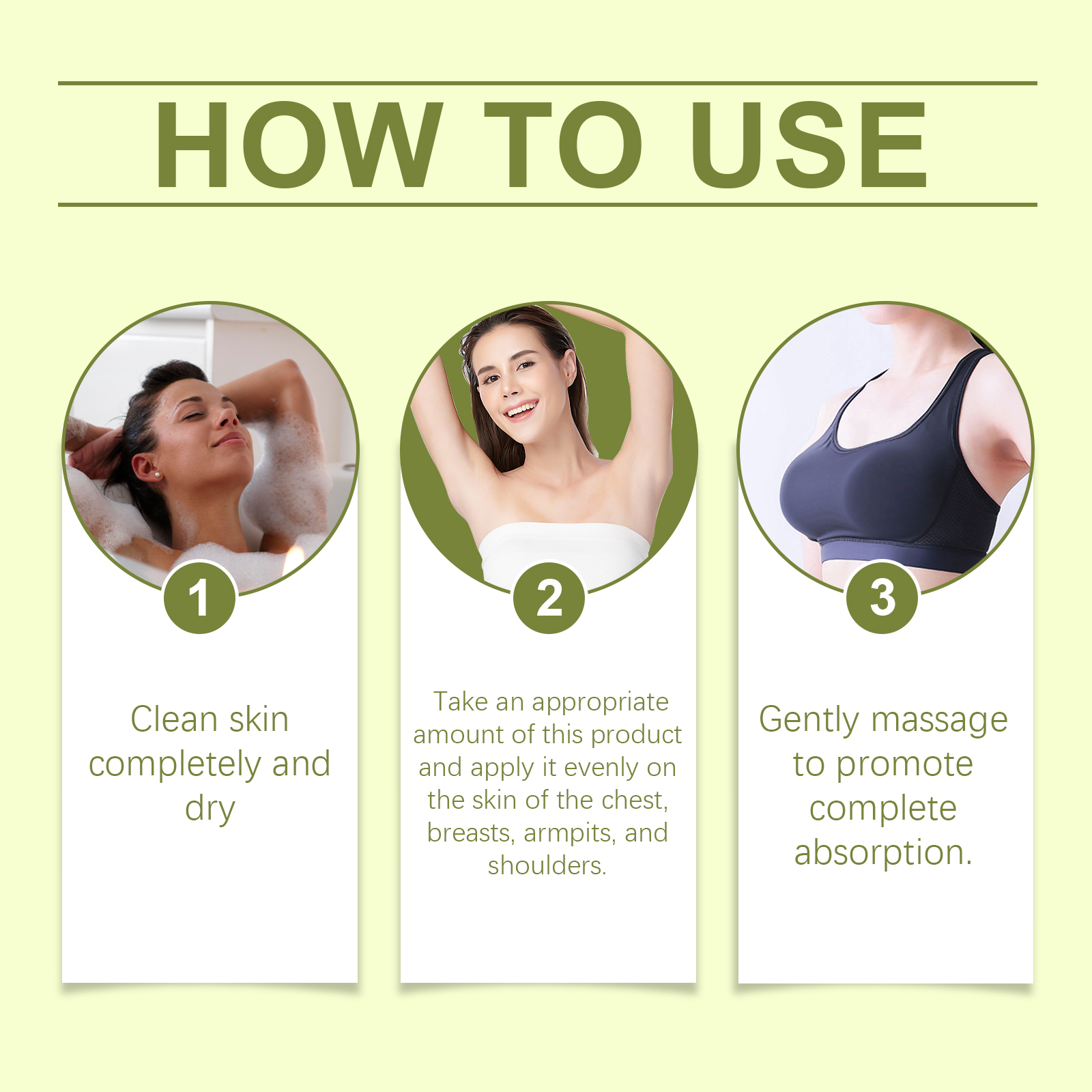 HOW TO USE

1

Clean skin completely and dry

2

Take an appropriate amount of this product and apply it evenly on the skin of the chest, breasts, armpits, and shoulders.

3

Gently massage to promote complete absorption.