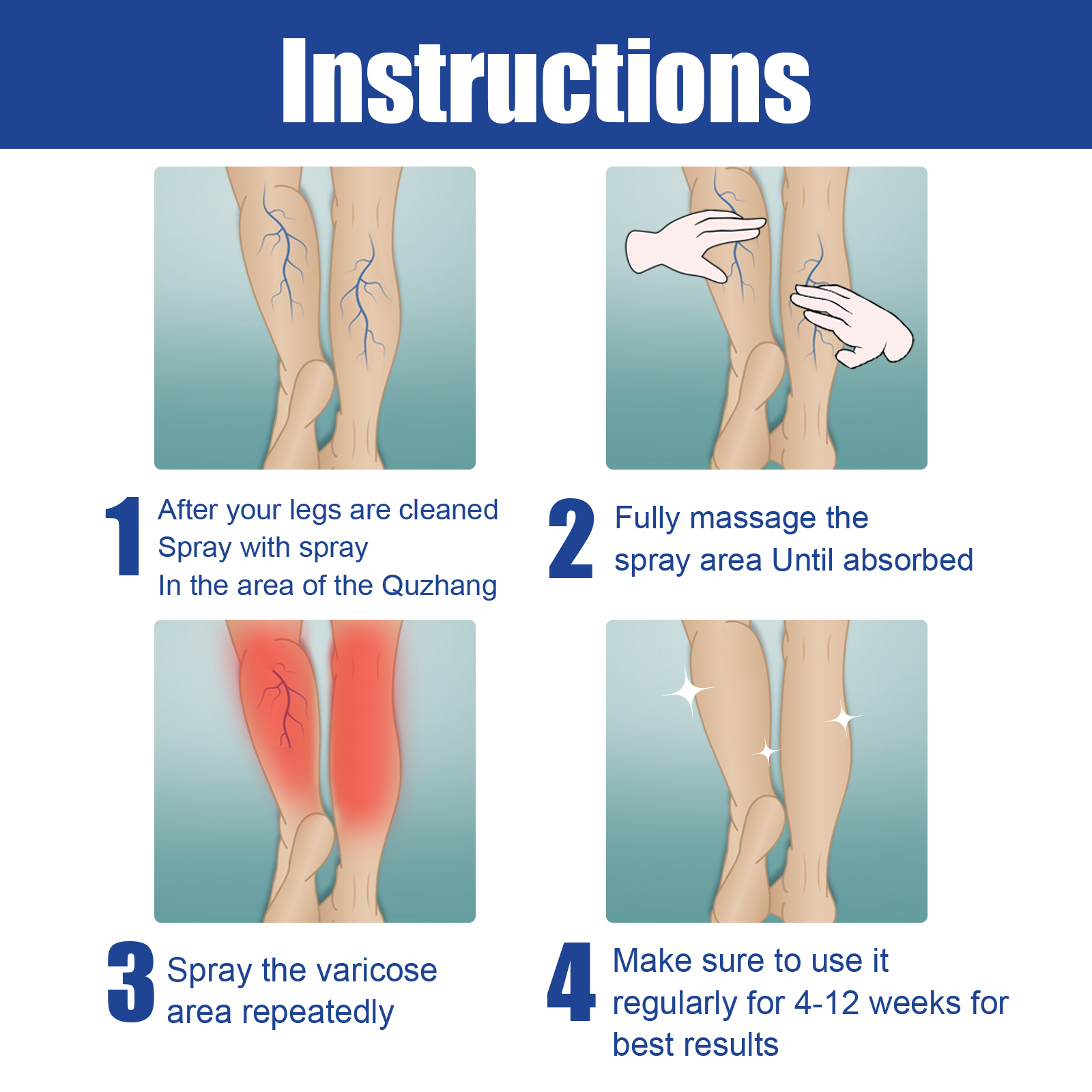 Instructions

1 After your legs are cleaned
Spray with spray
In the area of the Quzhang

2 Fully massage the
spray area Until absorbed

3 Spray the varicose
area repeatedly

4 Make sure to use it
regularly for 4-12 weeks for
best results