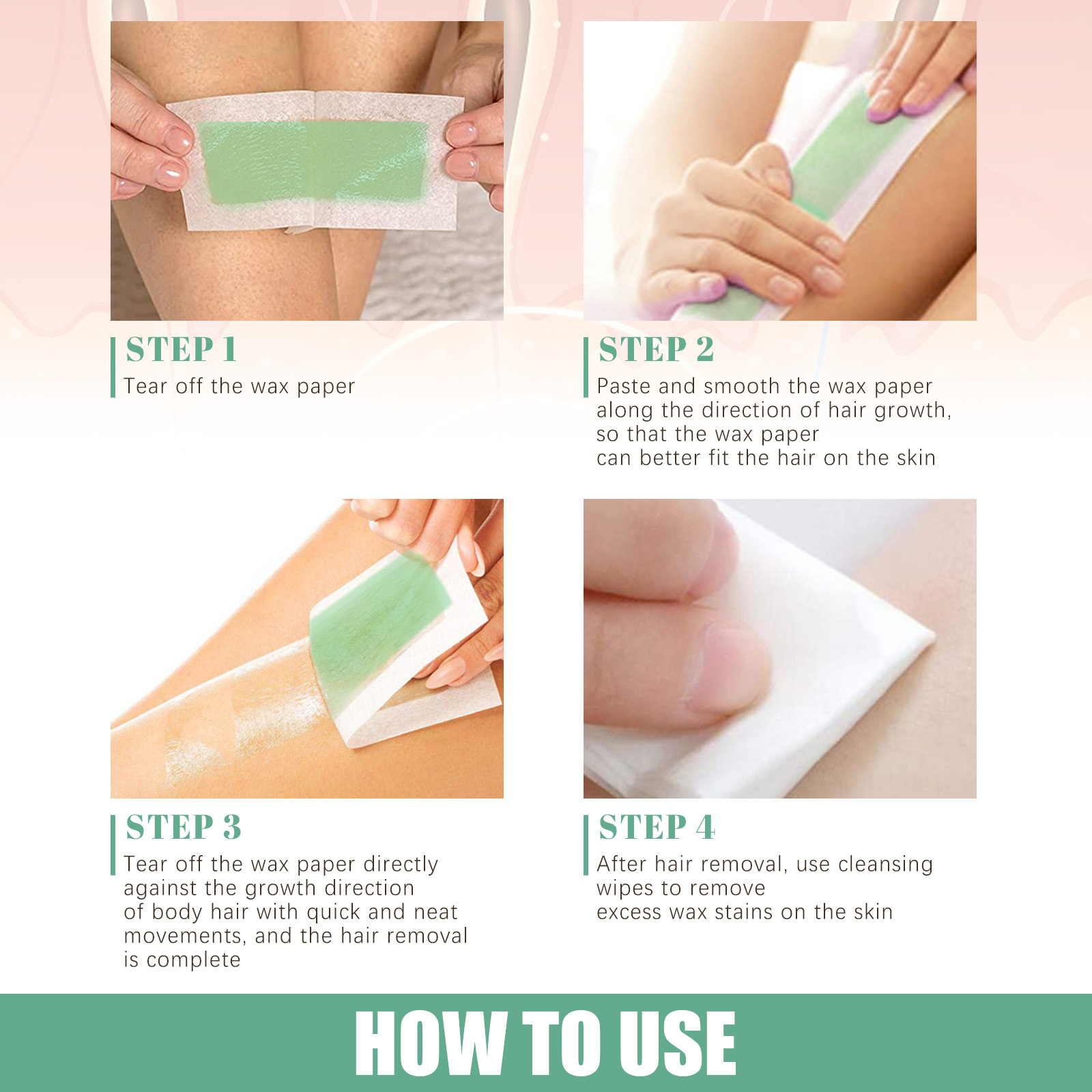 STEP 1
Tear off the wax paper

STEP 2
Paste and smooth the wax paper along the direction of hair growth, so that the wax paper can better fit the hair on the skin

STEP 3
Tear off the wax paper directly against the growth direction of body hair with quick and neat movements, and the hair removal is complete

STEP 4
After hair removal, use cleansing wipes to remove excess wax stains on the skin

HOW TO USE