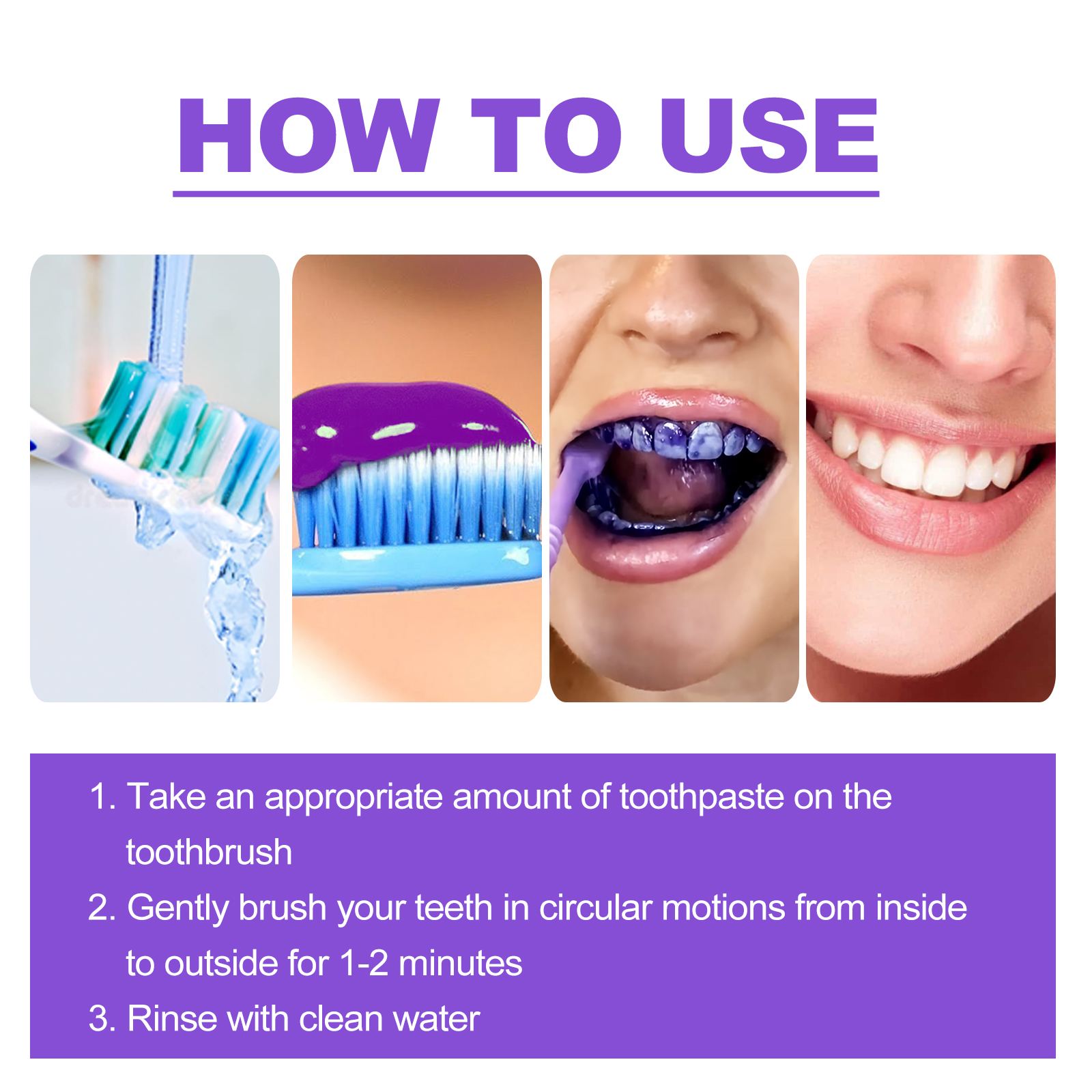 HOW TO USE

1. Take an appropriate amount of toothpaste on the toothbrush
2. Gently brush your teeth in circular motions from inside to outside for 1-2 minutes
3. Rinse with clean water