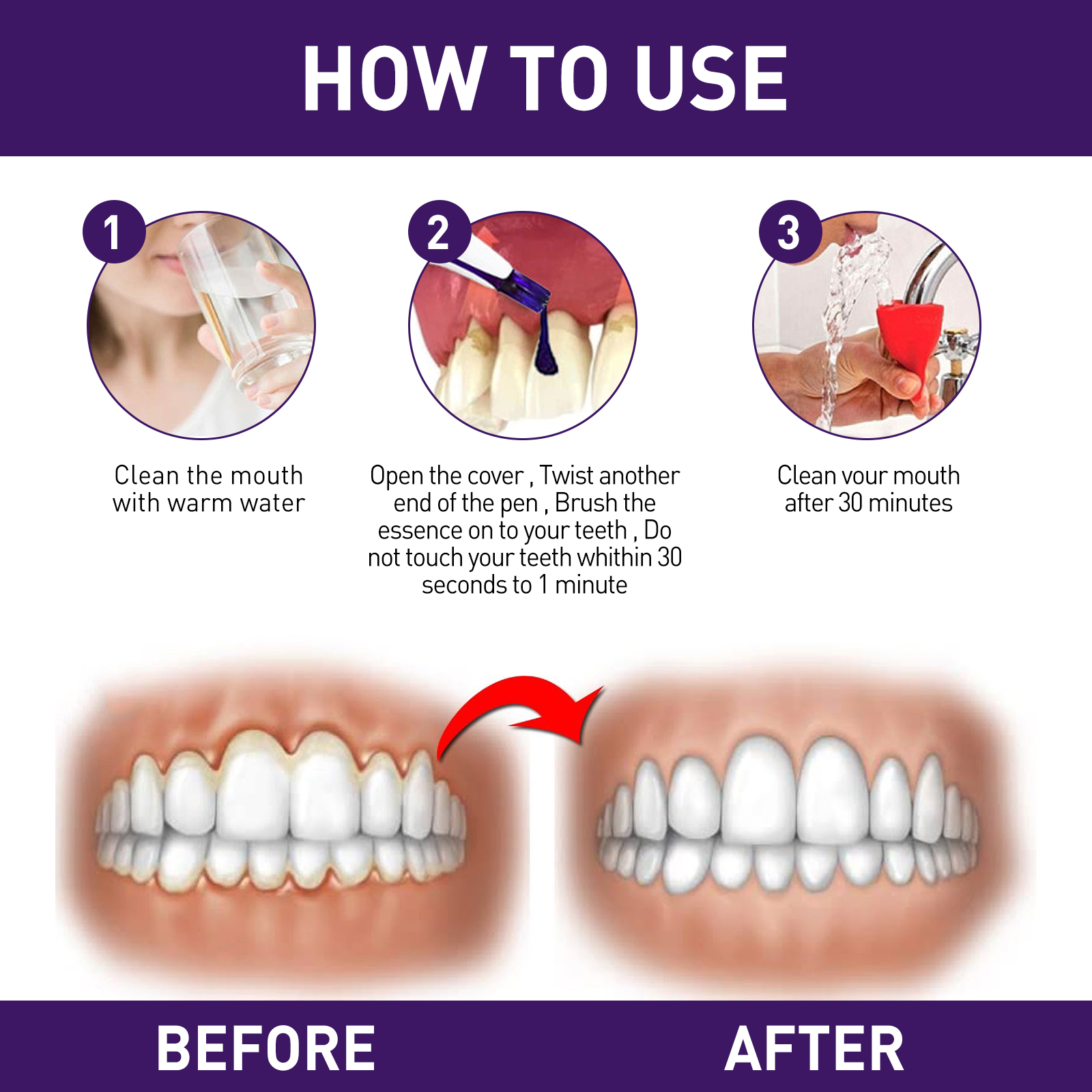 HOW TO USE

1

Clean the mouth with warm water

2

Open the cover , Twist another end of the pen , Brush the essence on to your teeth , Do not touch your teeth whithin 30 seconds to 1 minute

3

Clean vour mouth after 30 minutes

BEFORE

AFTER