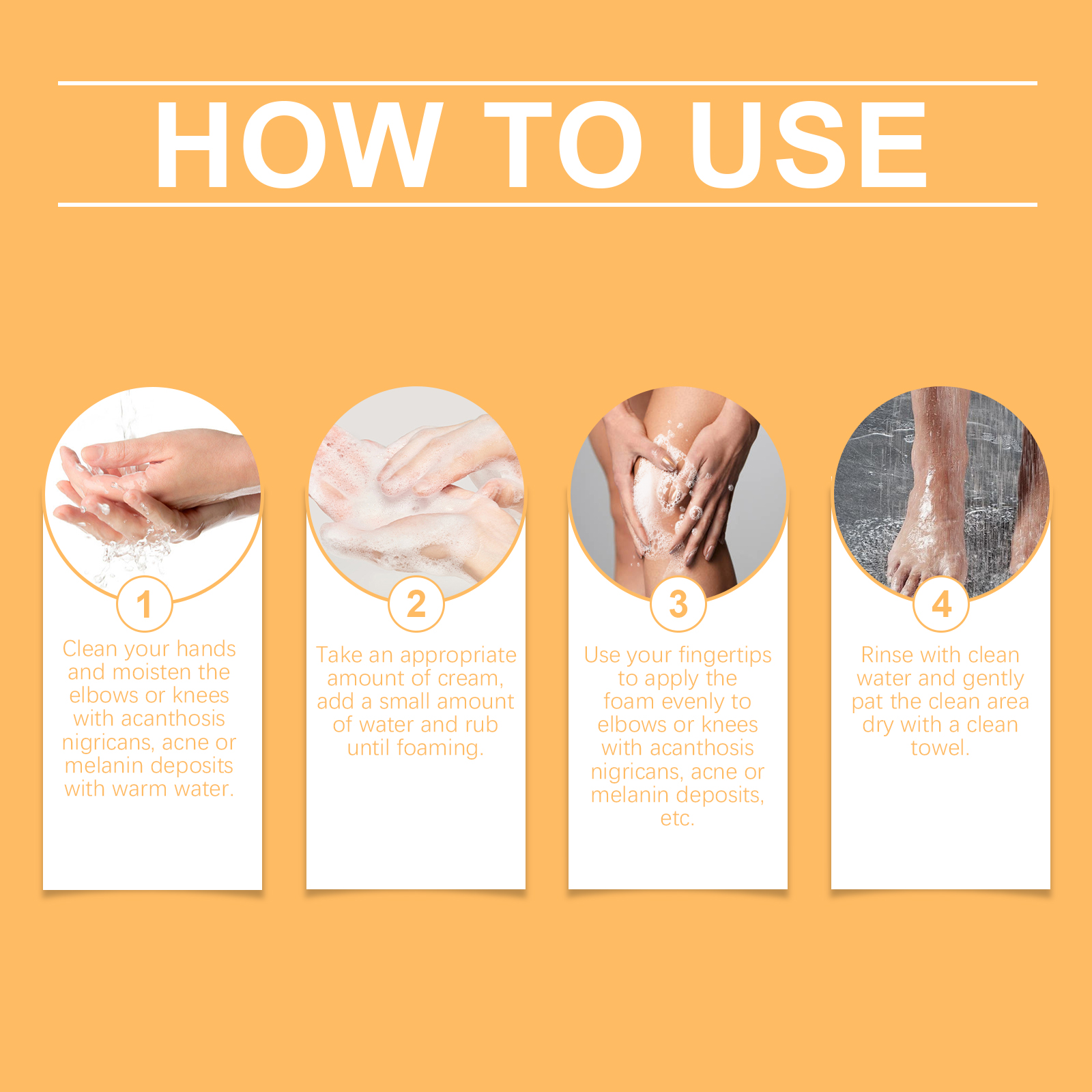 HOW TO USE

1

Clean your hands and moisten the elbows or knees with acanthosis nigricans, acne or melanin deposits with warm water.

2

Take an appropriate amount of cream, add a small amount of water and rub until foaming.

3

Use your fingertips to apply the foam evenly to elbows or knees with acanthosis nigricans, acne or melanin deposits, etc.

4

Rinse with clean water and gently pat the clean area dry with a clean towel.