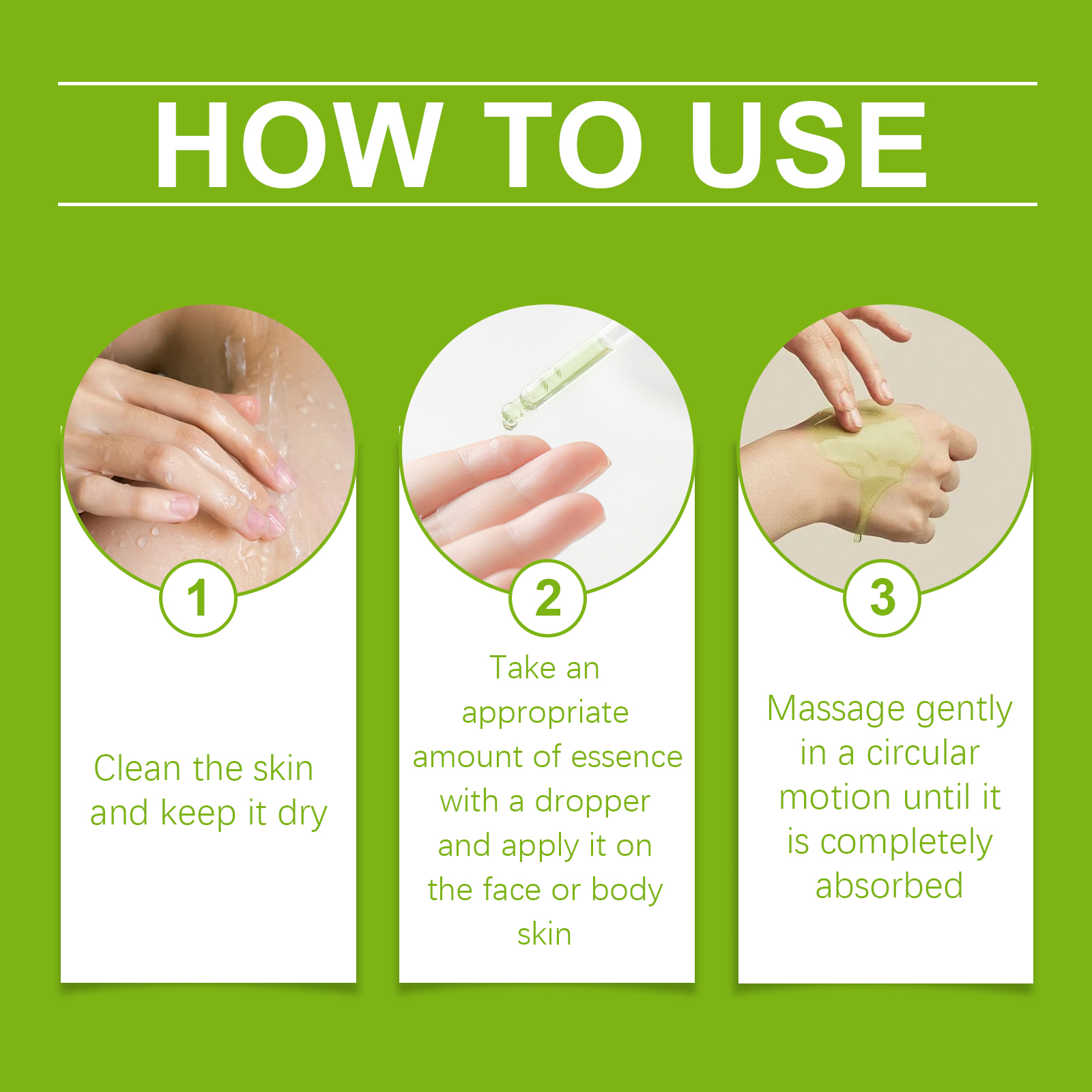 HOW TO USE

1

Clean the skin and keep it dry

2

Take an appropriate amount of essence with a dropper and apply it on the face or body skin

3

Massage gently in a circular motion until it is completely absorbed