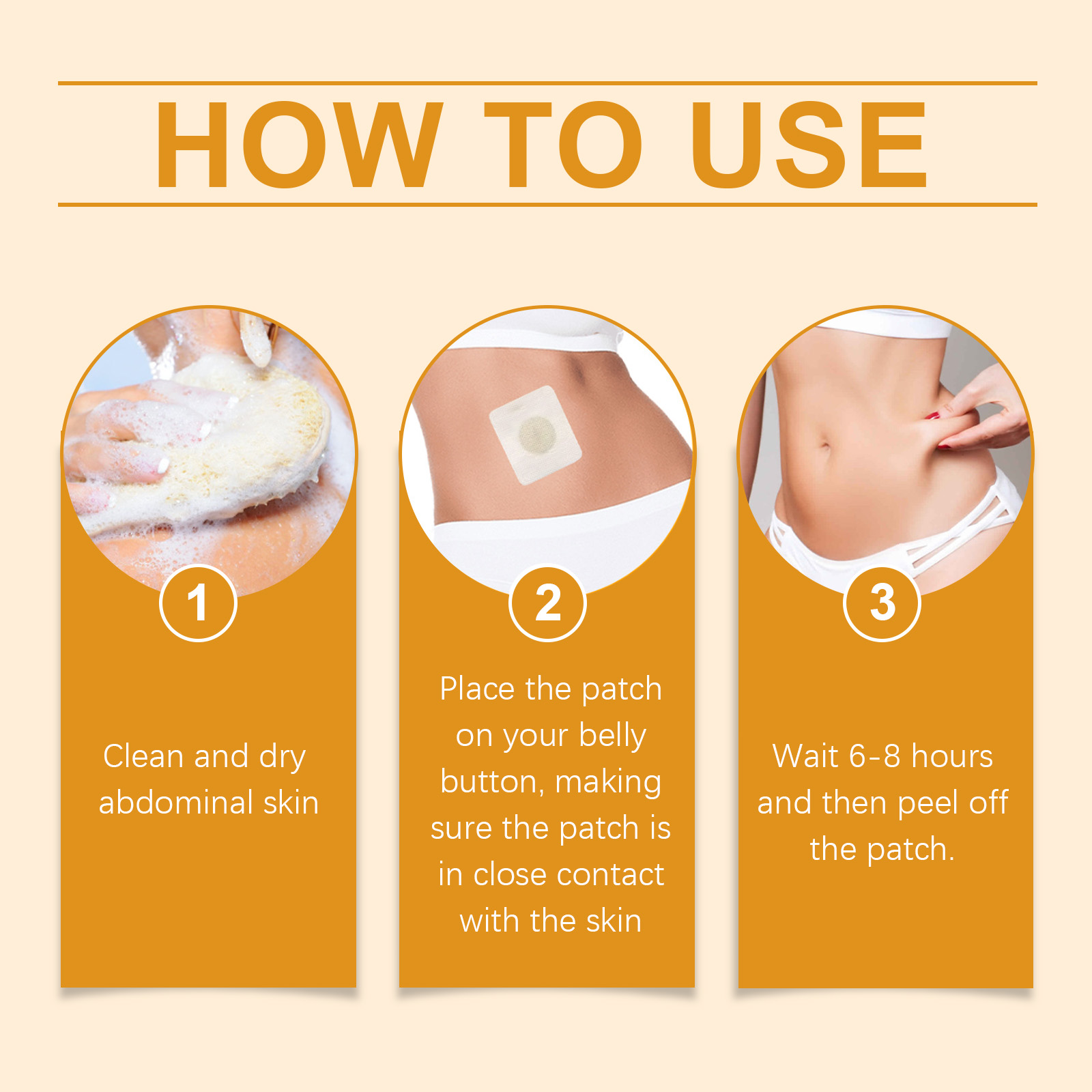 HOW TO USE

1

Clean and dry abdominal skin

2

Place the patch on your belly button, making sure the patch is in close contact with the skin

3

Wait 6-8 hours and then peel off the patch.