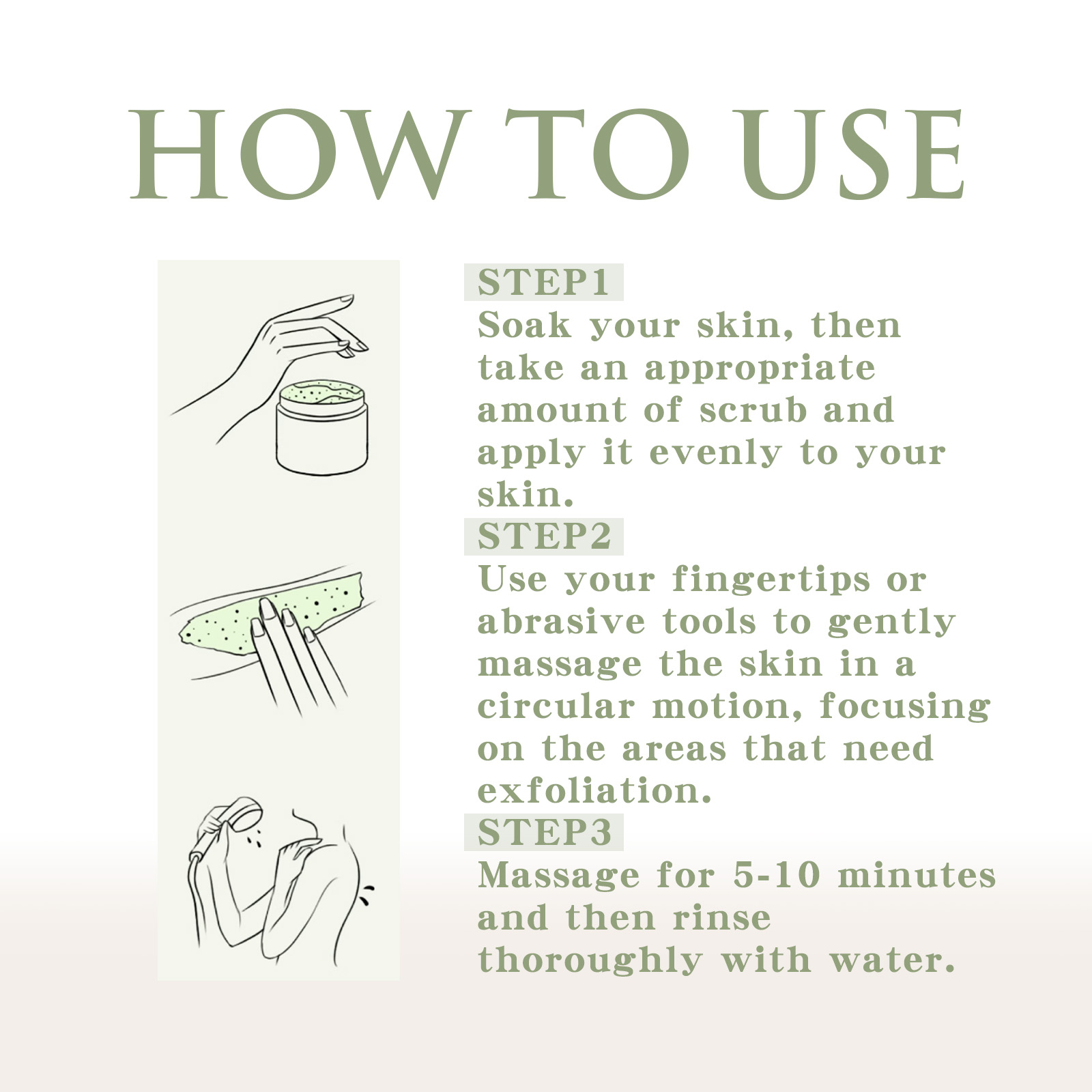 HOW TO USE

STEP1
Soak your skin, then take an appropriate amount of scrub and apply it evenly to your skin.

STEP2
Use your fingertips or abrasive tools to gently massage the skin in a circular motion, focusing on the areas that need exfoliation.

STEP3
Massage for 5-10 minutes and then rinse thoroughly with water.