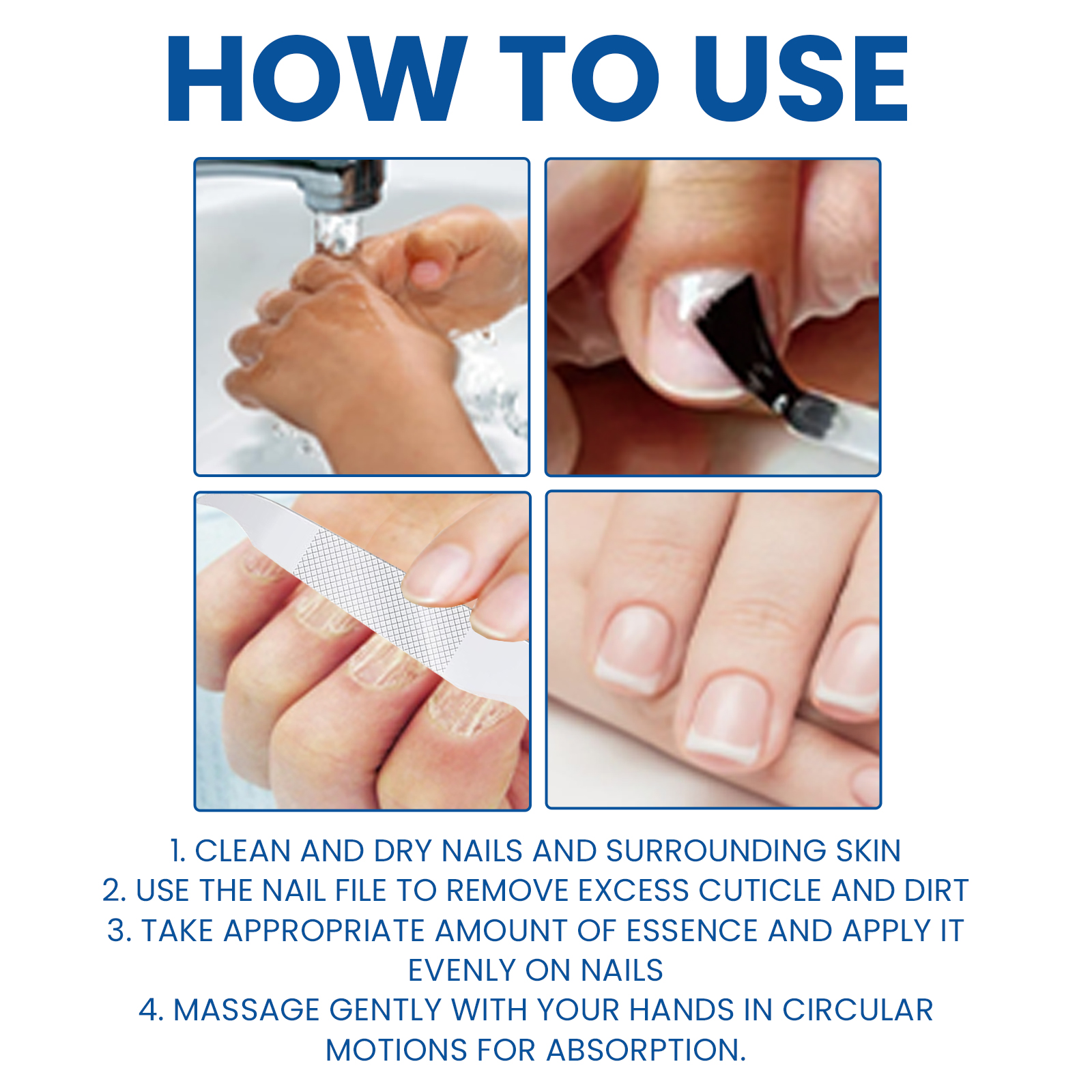 HOW TO USE

1. CLEAN AND DRY NAILS AND SURROUNDING SKIN
2. USE THE NAIL FILE TO REMOVE EXCESS CUTICLE AND DIRT
3. TAKE APPROPRIATE AMOUNT OF ESSENCE AND APPLY IT EVENLY ON NAILS
4. MASSAGE GENTLY WITH YOUR HANDS IN CIRCULAR MOTIONS FOR ABSORPTION.