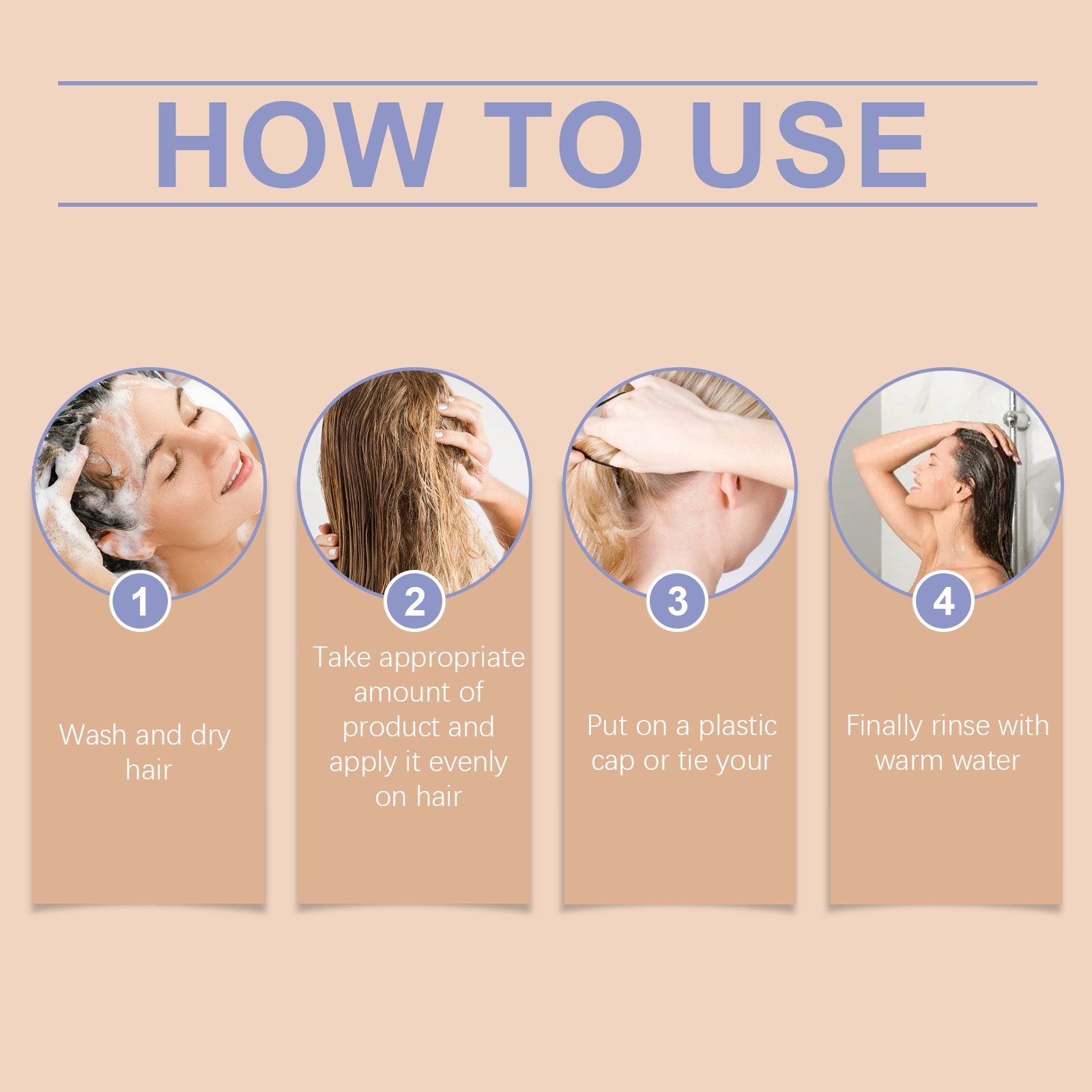 HOW TO USE

1

Wash and dry hair

2

Take appropriate amount of product and apply it evenly on hair

3

Put on a plastic cap or tie your

4

Finally rinse with warm water