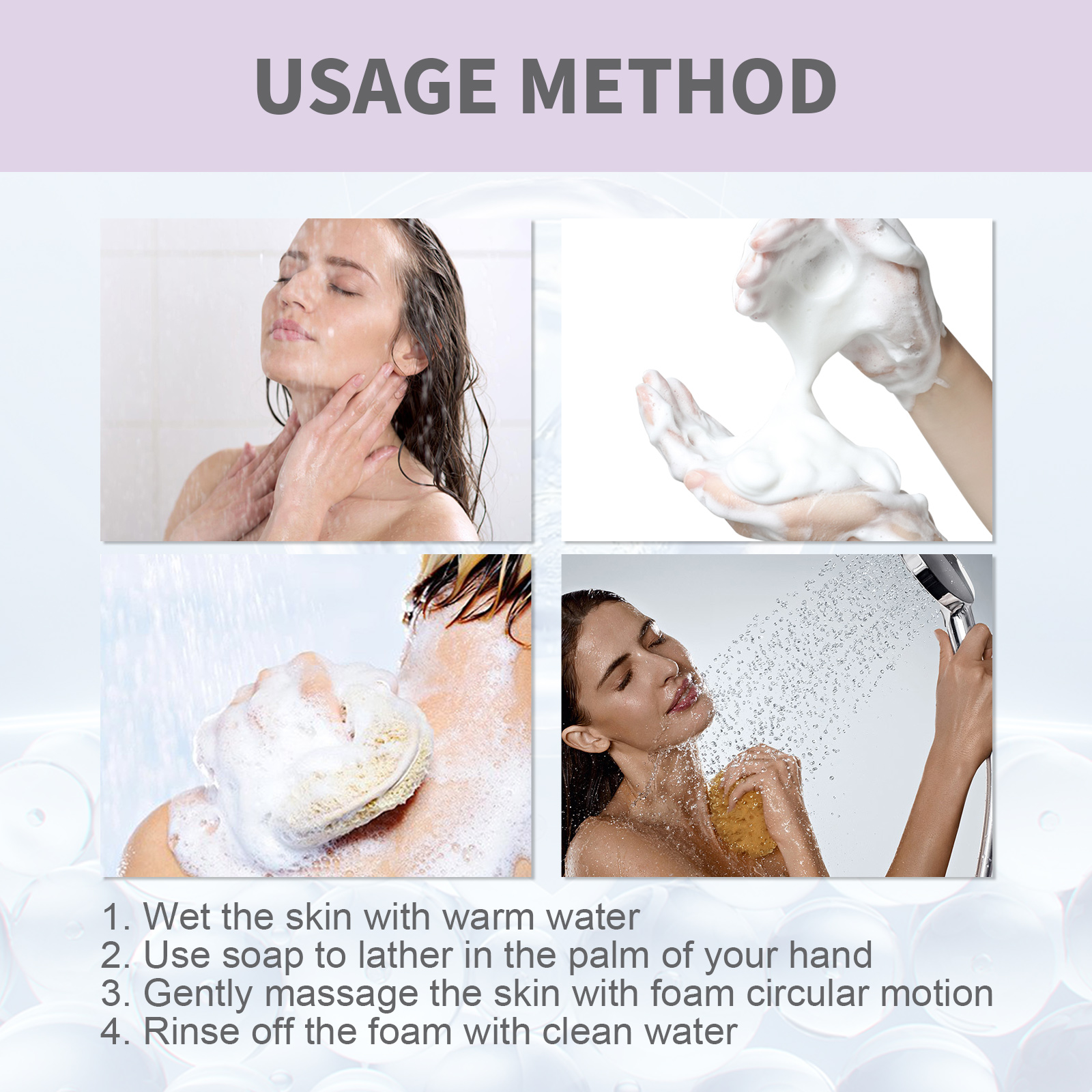 USAGE METHOD

1. Wet the skin with warm water
2. Use soap to lather in the palm of your hand
3. Gently massage the skin with foam circular motion
4. Rinse off the foam with clean water