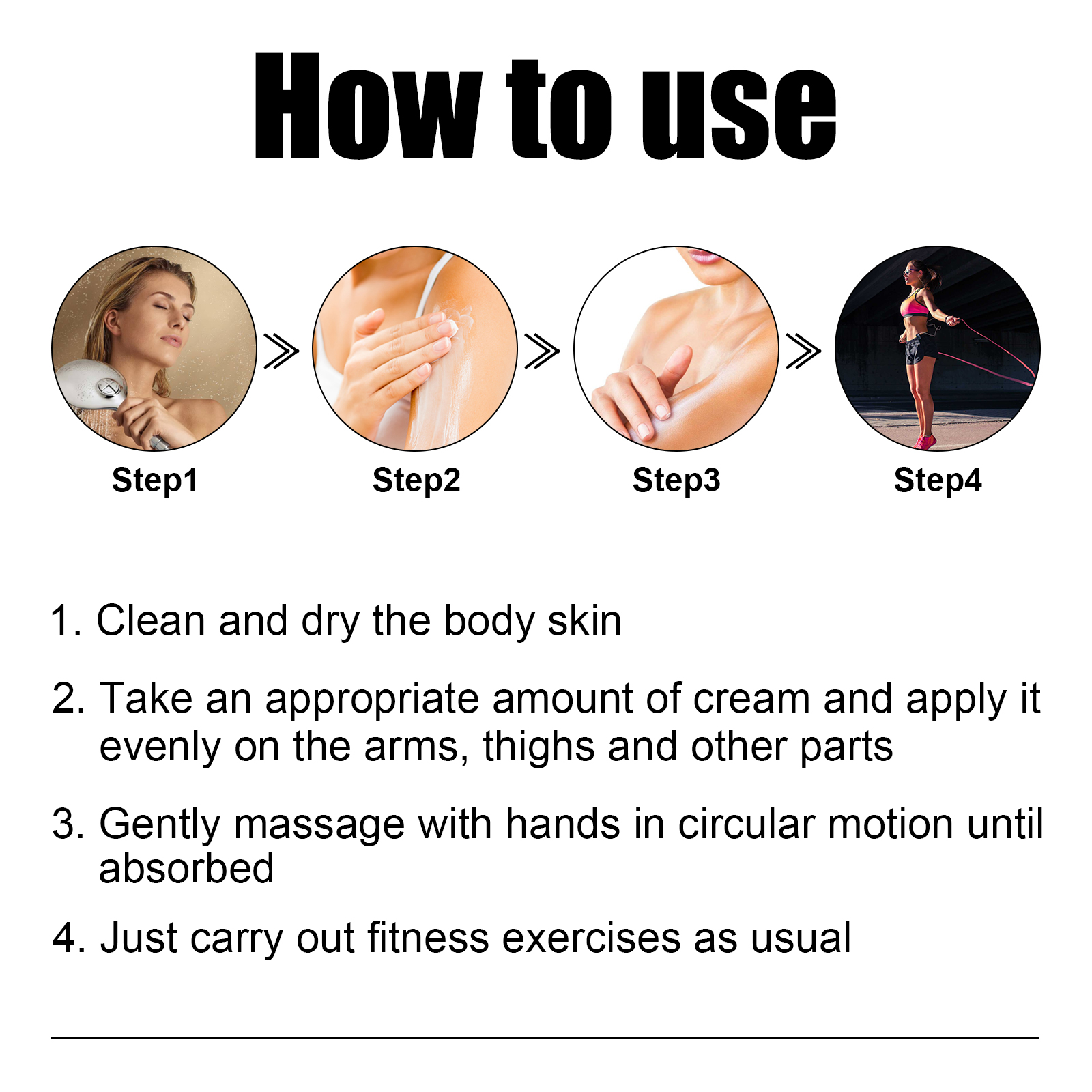 How to use

Step1

Step2

Step3

Step4

1. Clean and dry the body skin

2. Take an appropriate amount of cream and apply it evenly on the arms, thighs and other parts

3. Gently massage with hands in circular motion until absorbed

4. Just carry out fitness exercises as usual