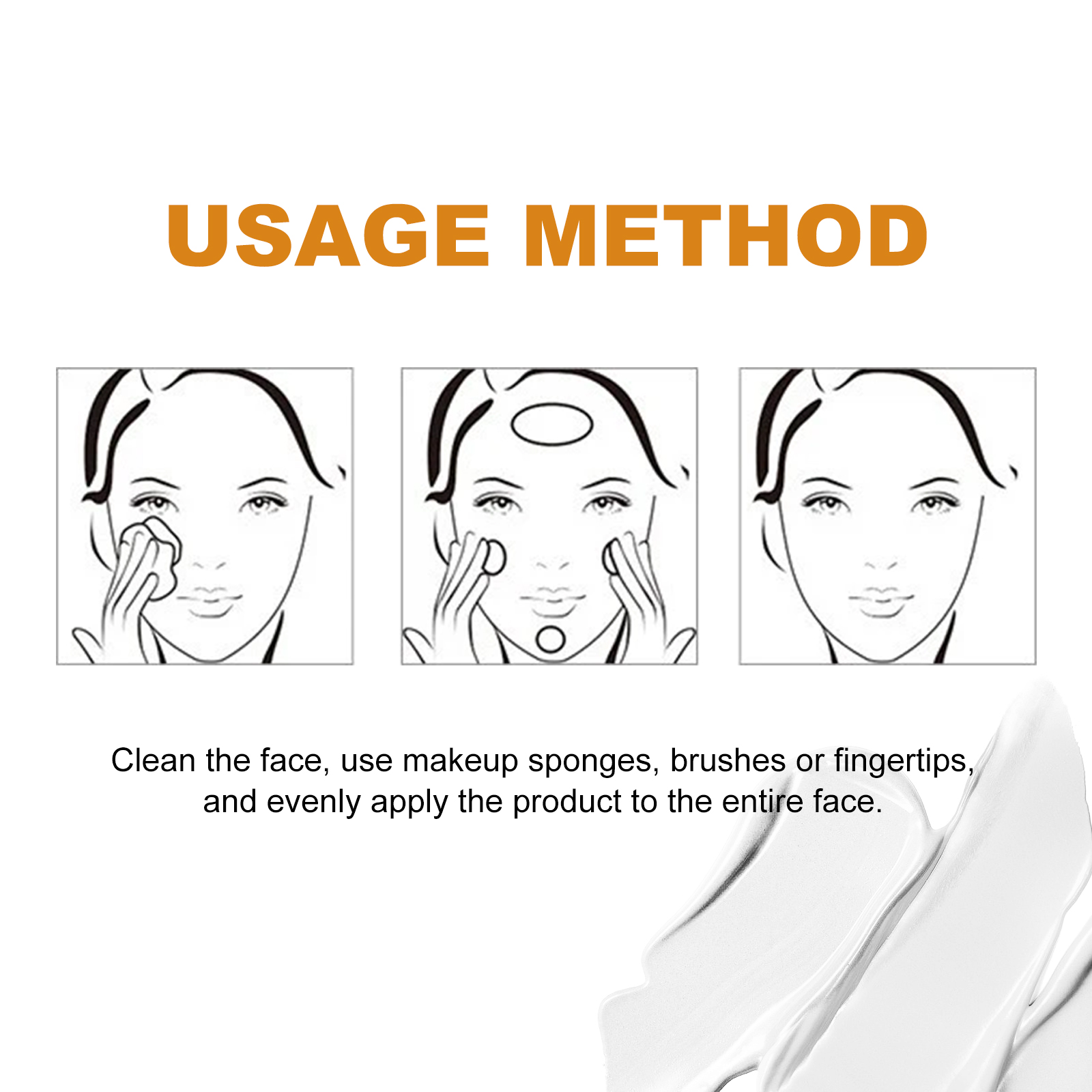 USAGE METHOD

Clean the face, use makeup sponges, brushes or fingertips, and evenly apply the product to the entire face.