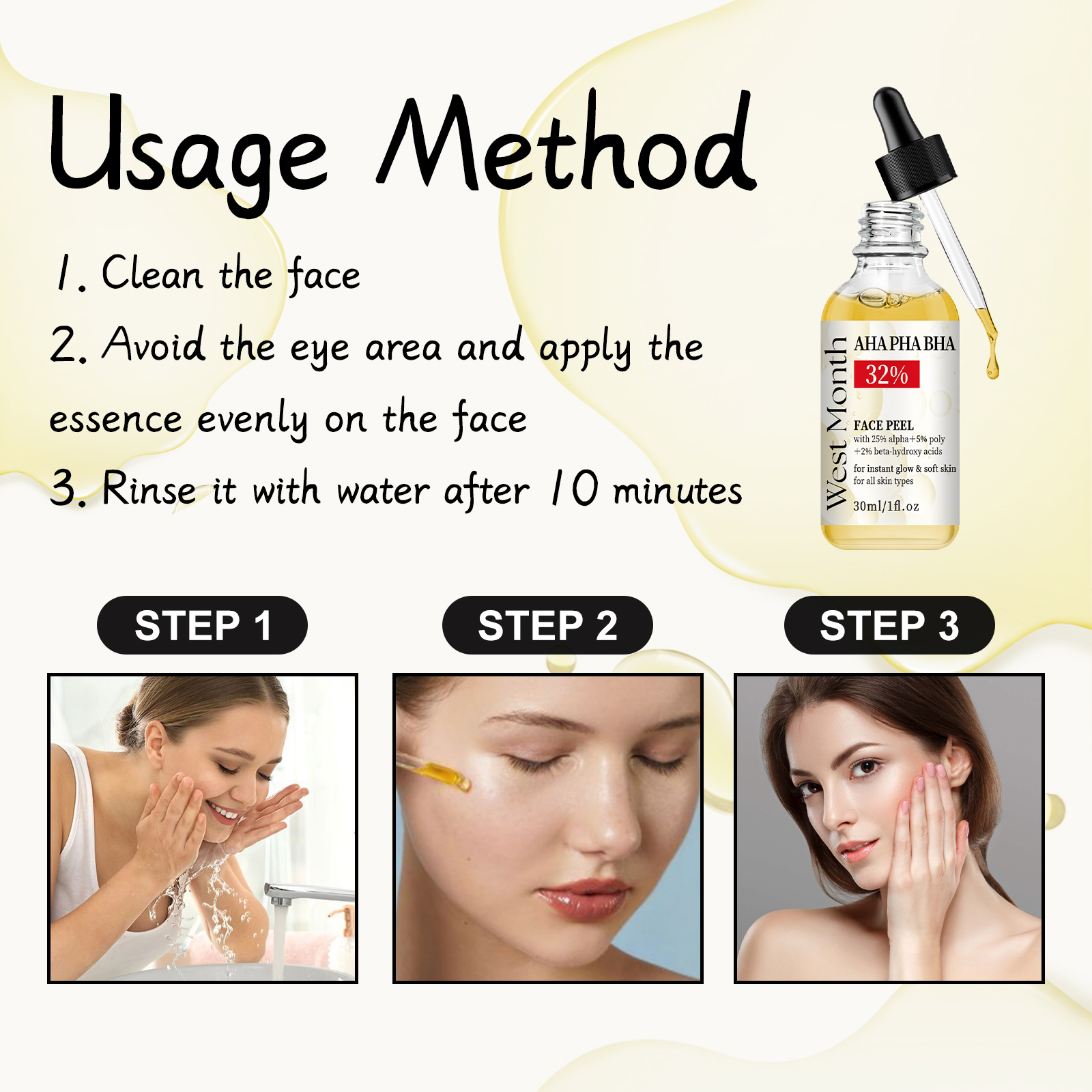 Usage Method

1. Clean the face

2. Avoid the eye area and apply the essence evenly on the face

3. Rinse it with water after 10 minutes

West Month

AHA PHA BHA

32%

FACE PEEL
with 25% alpha+5% poly +2% beta-hydroxy acids

for instant glow & soft skin
for all skin types

30ml/1fl.oz

STEP 1

STEP 2

STEP 3