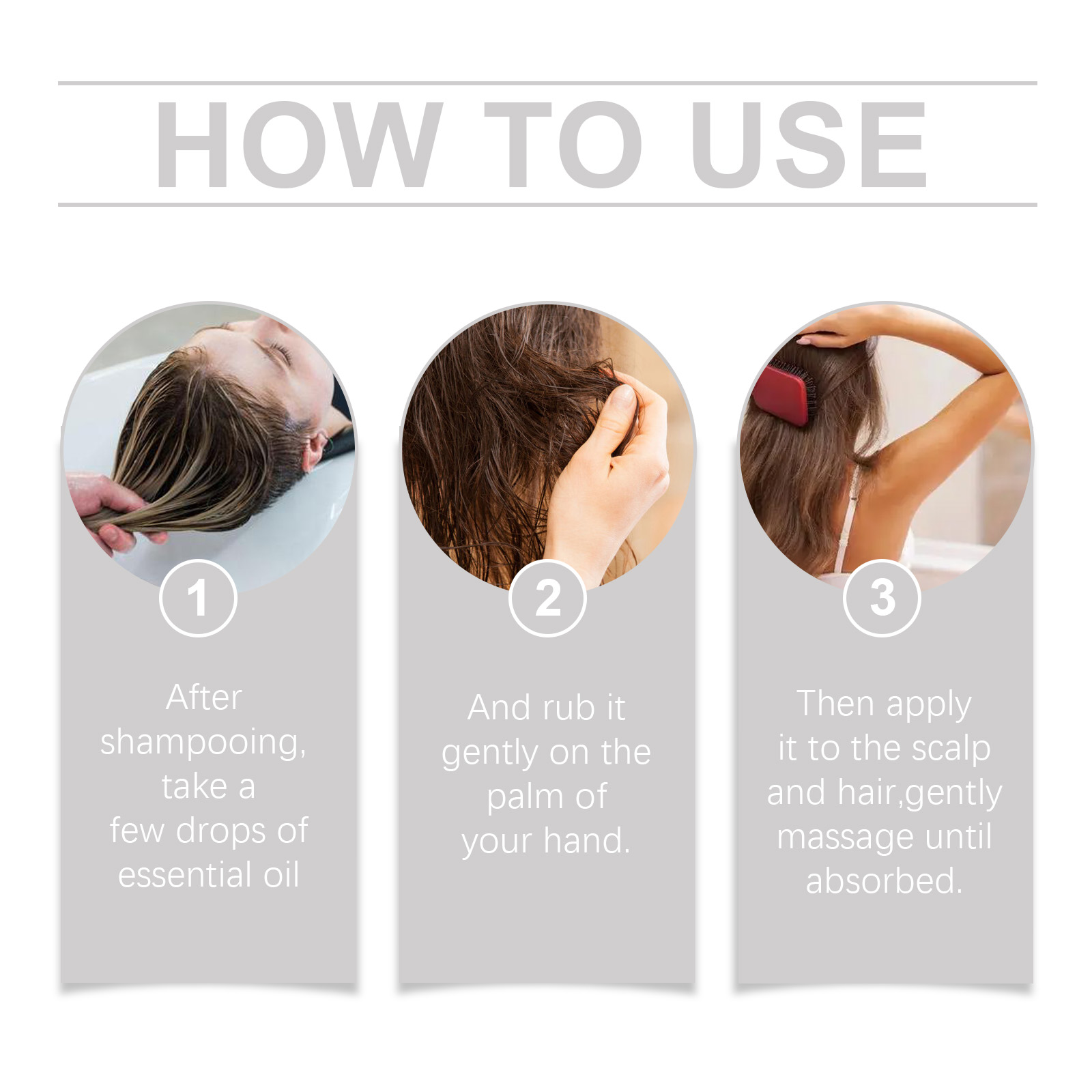 HOW TO USE

1

After shampooing, take a few drops of essential oil

2

And rub it gently on the palm of your hand.

3

Then apply it to the scalp and hair,gently massage until absorbed.