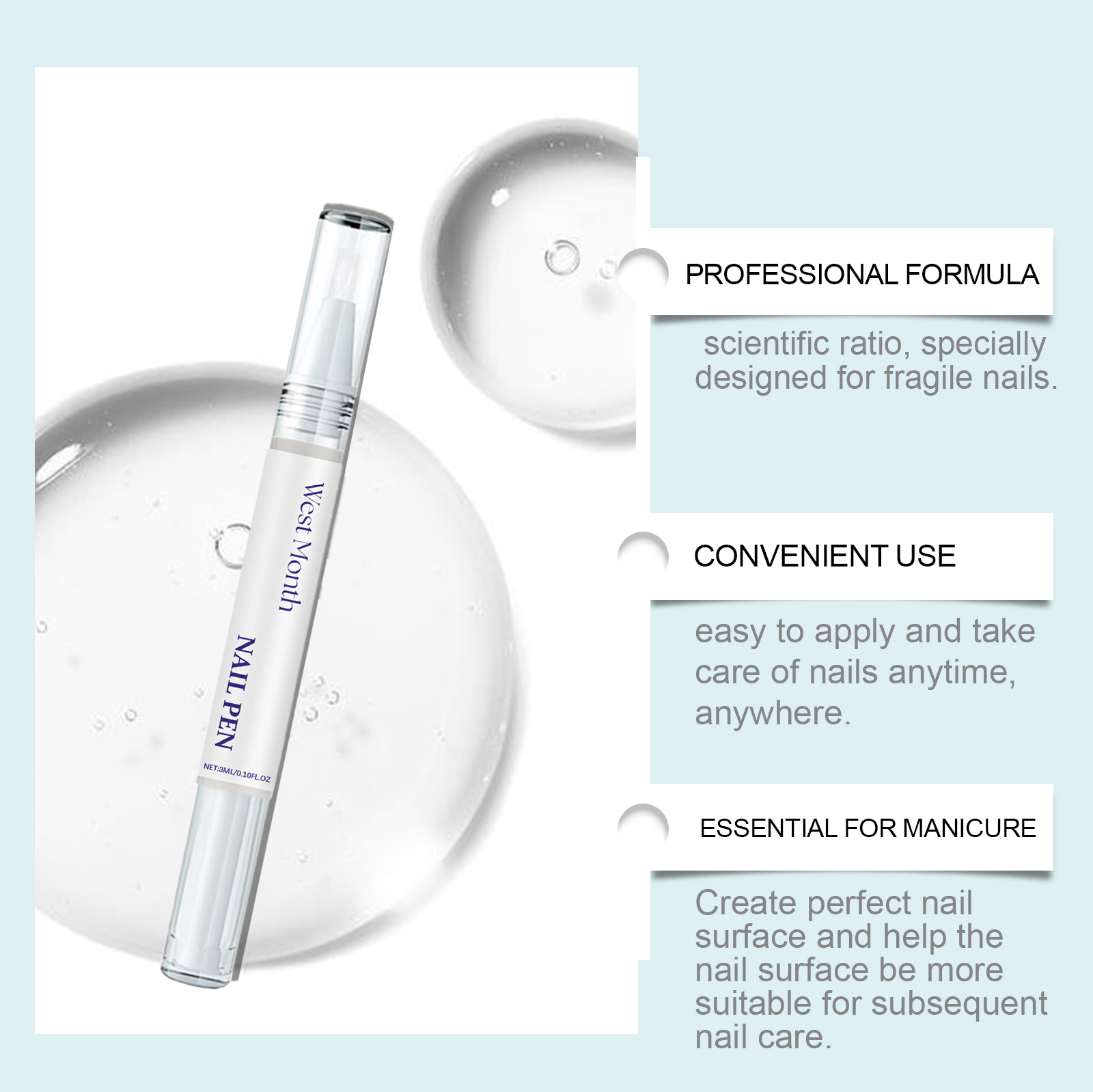 West Month

NAIL PEN

NET:3ML/0.10FL.OZ

PROFESSIONAL FORMULA

scientific ratio, specially designed for fragile nails.

CONVENIENT USE

easy to apply and take care of nails anytime, anywhere.

ESSENTIAL FOR MANICURE

Create perfect nail surface and help the nail surface be more suitable for subsequent nail care.