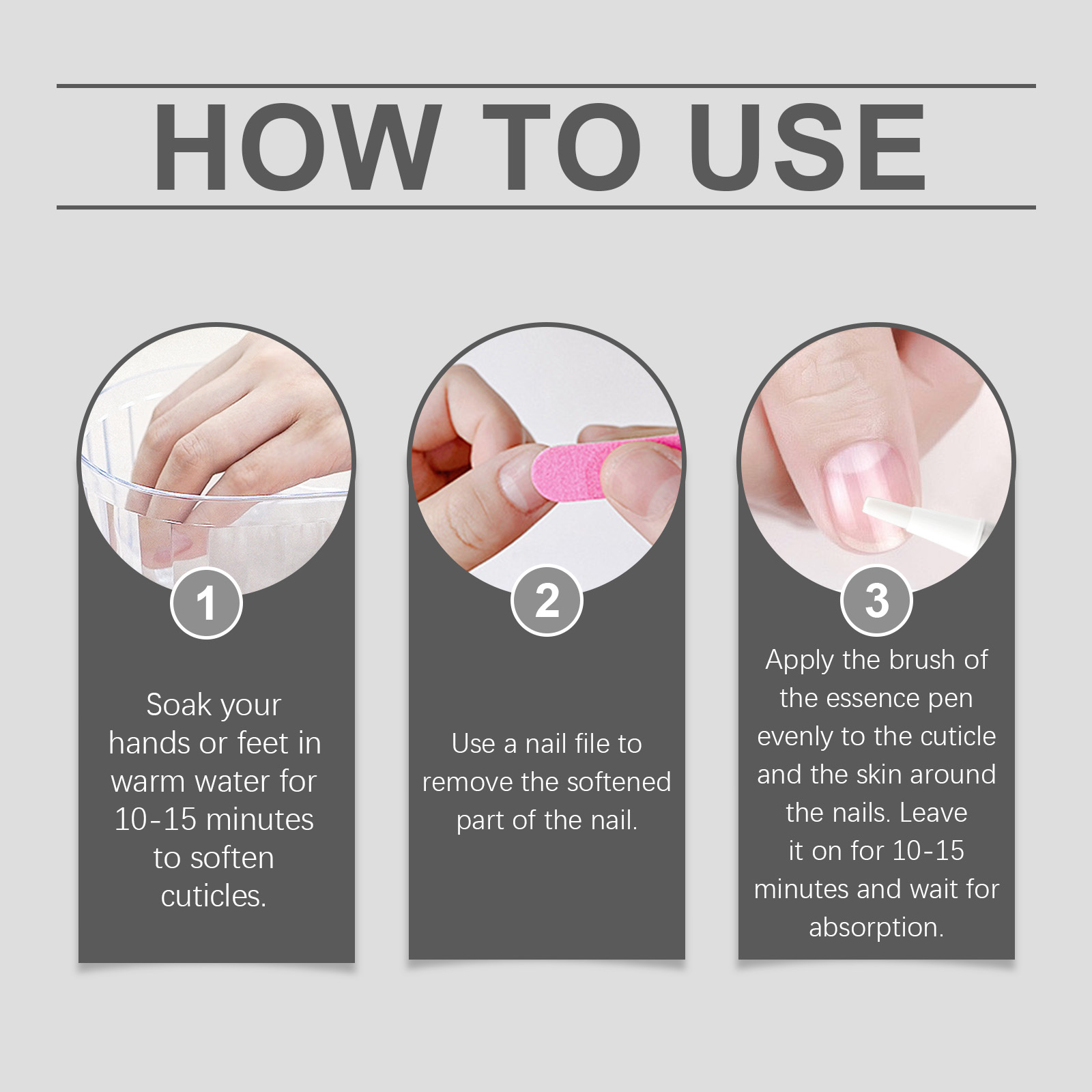 HOW TO USE

1

Soak your hands or feet in warm water for 10-15 minutes to soften cuticles.

2

Use a nail file to remove the softened part of the nail.

3

Apply the brush of the essence pen evenly to the cuticle and the skin around the nails. Leave it on for 10-15 minutes and wait for absorption.