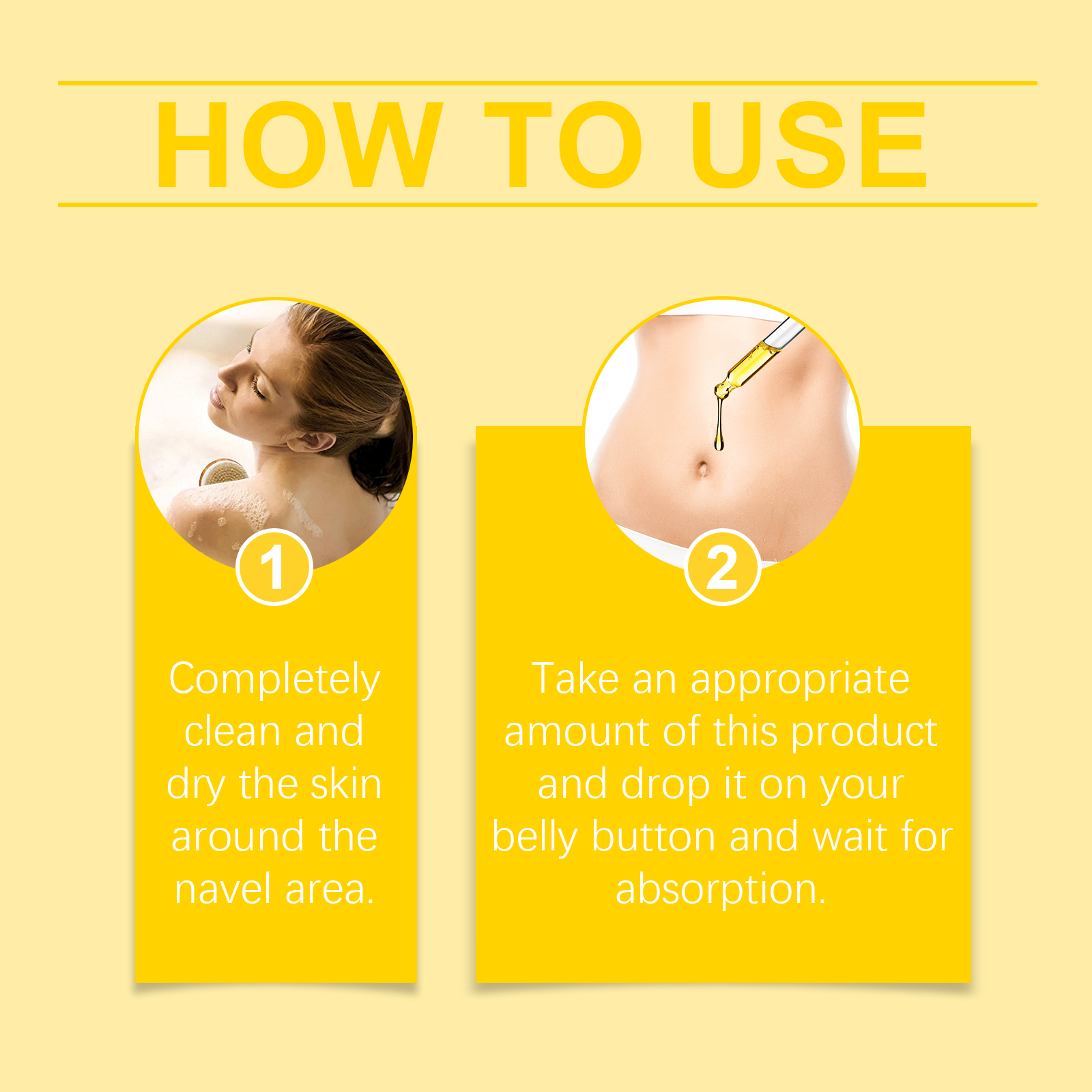 HOW TO USE

1

Completely clean and dry the skin around the navel area.

2

Take an appropriate amount of this product and drop it on your belly button and wait for absorption.