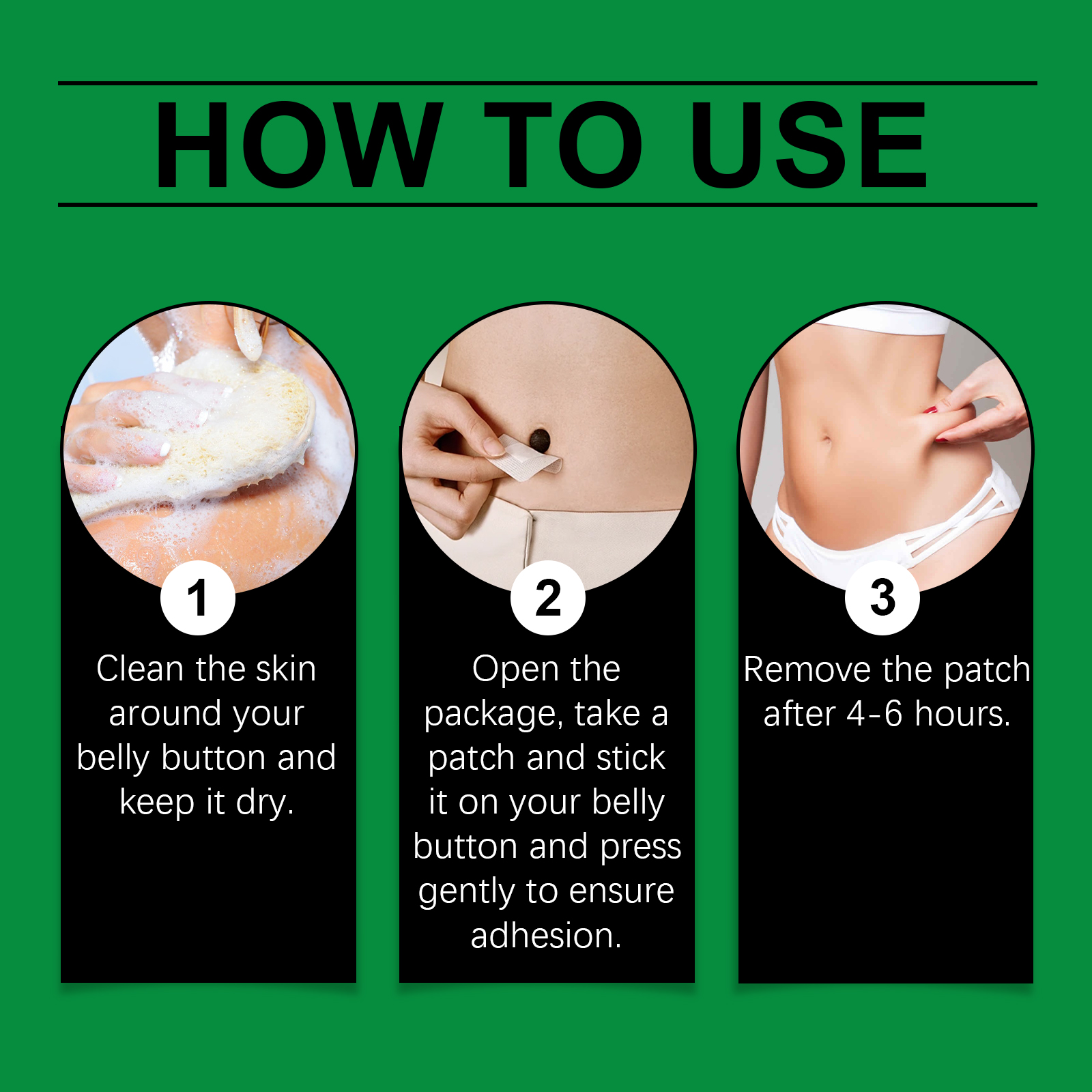 HOW TO USE

1

Clean the skin around your belly button and keep it dry.

2

Open the package, take a patch and stick it on your belly button and press gently to ensure adhesion.

3

Remove the patch after 4-6 hours.