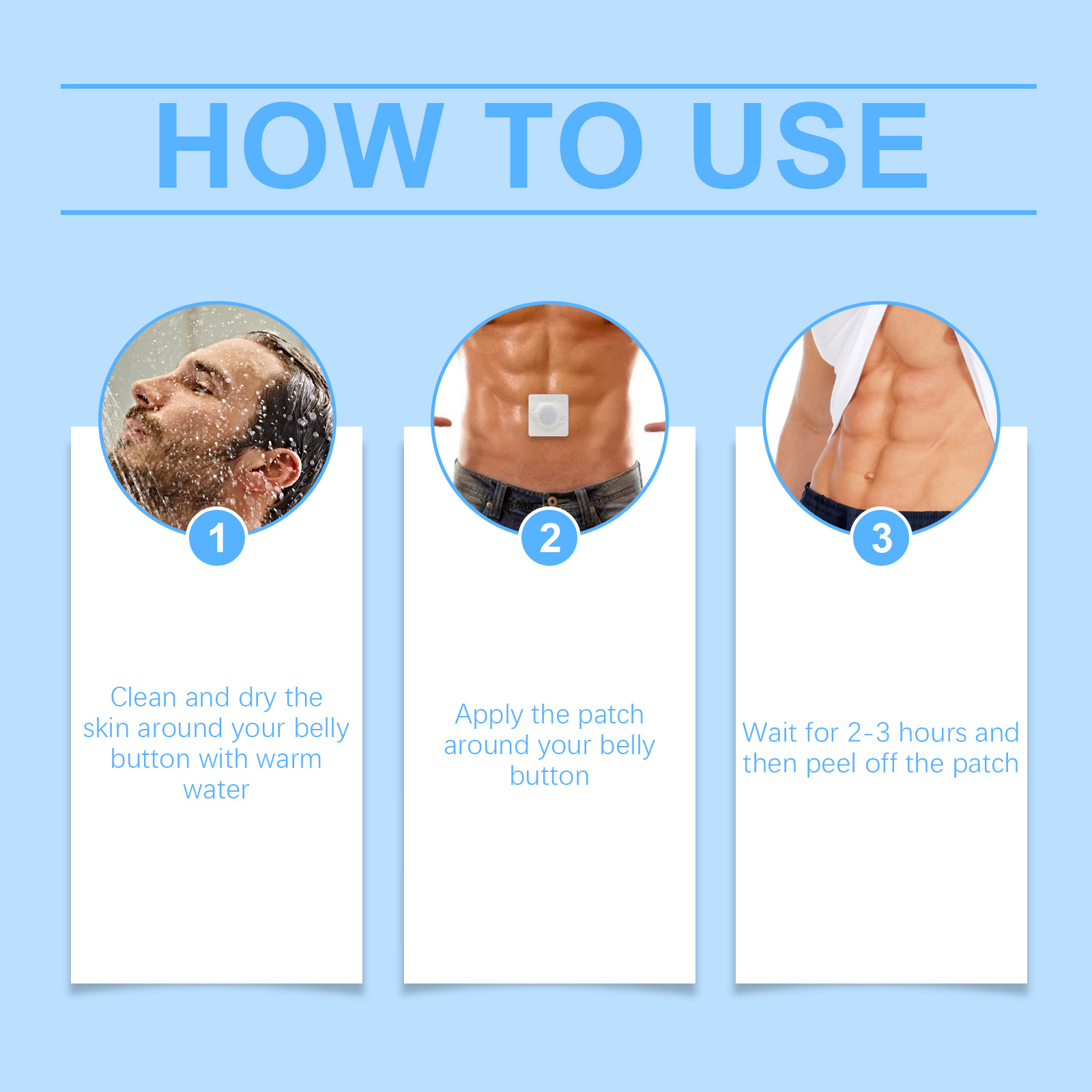 HOW TO USE

1

Clean and dry the skin around your belly button with warm water

2

Apply the patch around your belly button

3

Wait for 2-3 hours and then peel off the patch