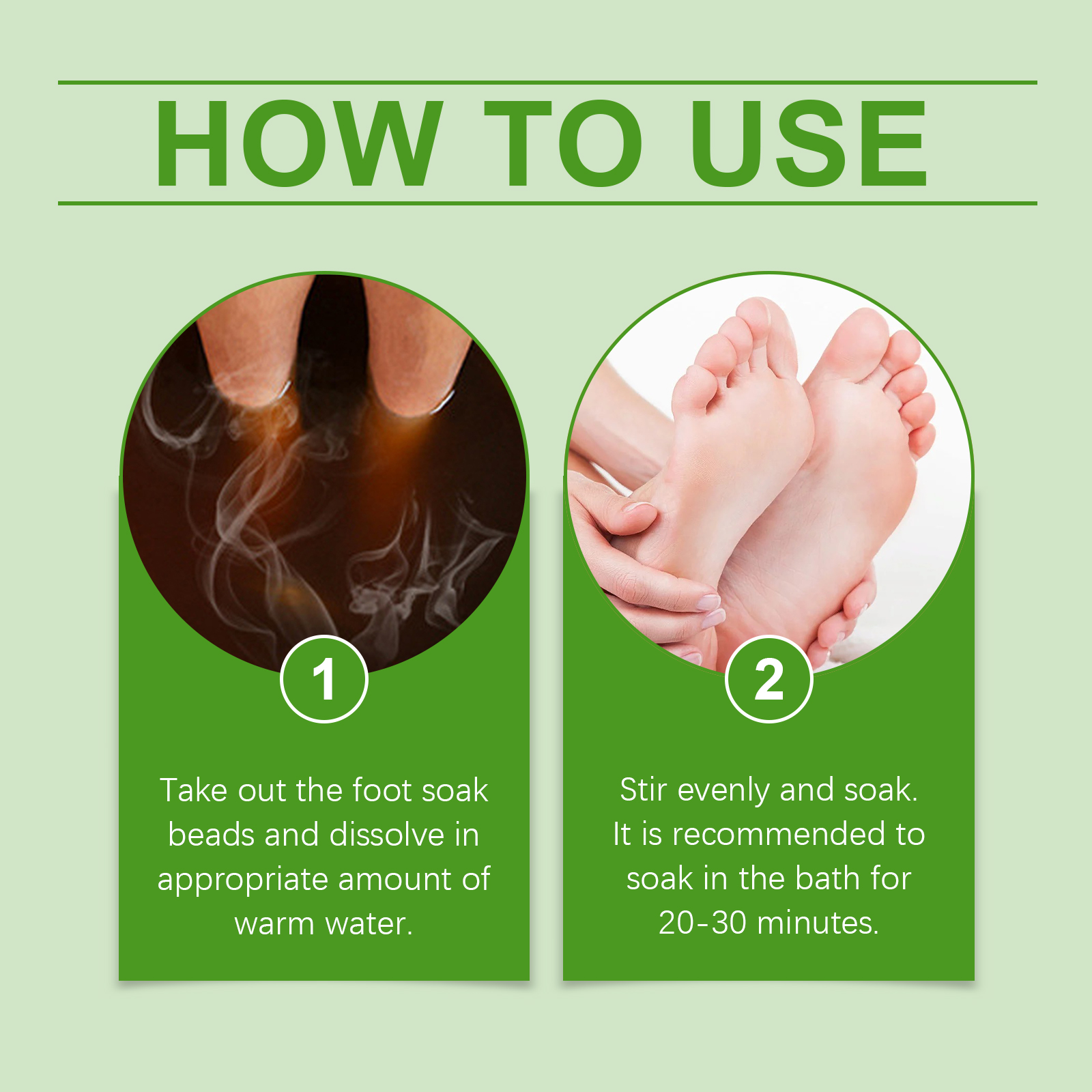 HOW TO USE

1

Take out the foot soak beads and dissolve in appropriate amount of warm water.

2

Stir evenly and soak. It is recommended to soak in the bath for 20-30 minutes.