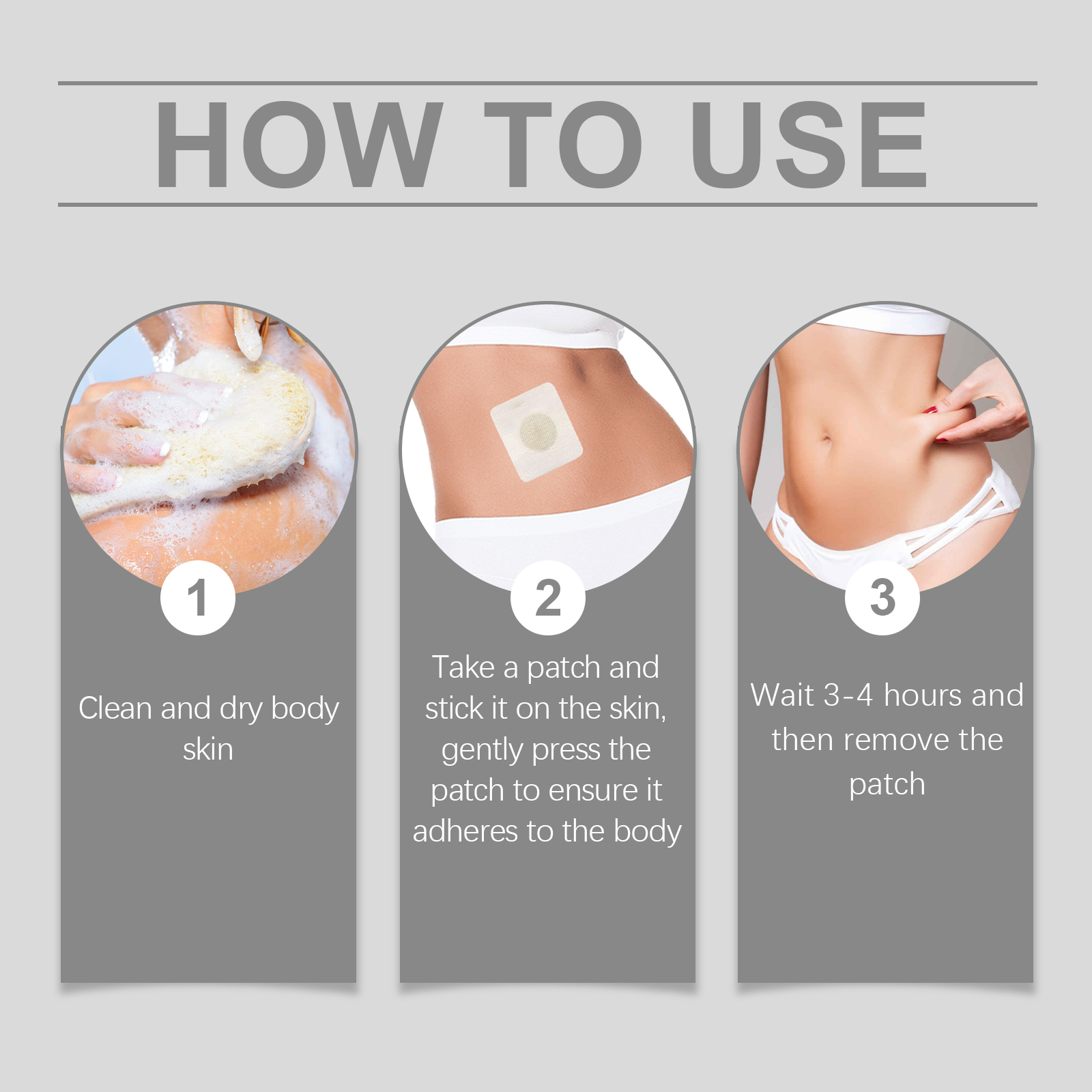 HOW TO USE

1

Clean and dry body skin

2

Take a patch and stick it on the skin, gently press the patch to ensure it adheres to the body

3

Wait 3-4 hours and then remove the patch